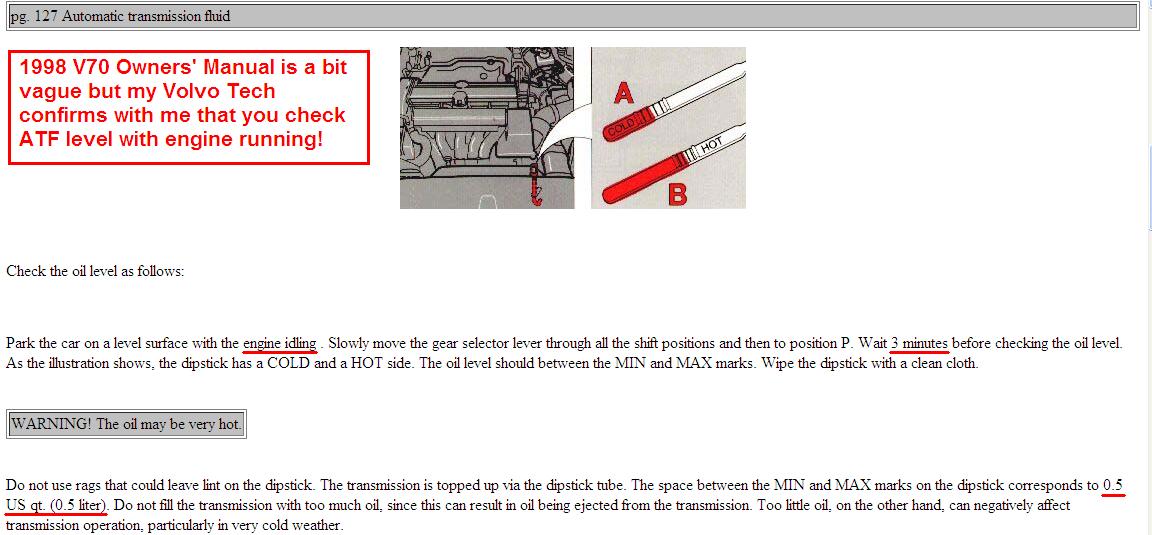 pg. 127 Automatic transmission fluid

1998 V70 Owners' Manual is a bit vague but my Volvo Tech confirms with me that you check ATF level with engine running!

A

COLD

HOT

B

Check the oil level as follows:

Park the car on a level surface with the engine idling . Slowly move the gear selector lever through all the shift positions and then to position P. Wait 3 minutes before checking the oil level. As the illustration shows, the dipstick has a COLD and a HOT side. The oil level should between the MIN and MAX marks. Wipe the dipstick with a clean cloth.

WARNING! The oil may be very hot.

Do not use rags that could leave lint on the dipstick. The transmission is topped up via the dipstick tube. The space between the MIN and MAX marks on the dipstick corresponds to 0.5 US qt. (0.5 liter). Do not fill the transmission with too much oil, since this can result in oil being ejected from the transmission. Too little oil, on the other hand, can negatively affect transmission operation, particularly in very cold weather.