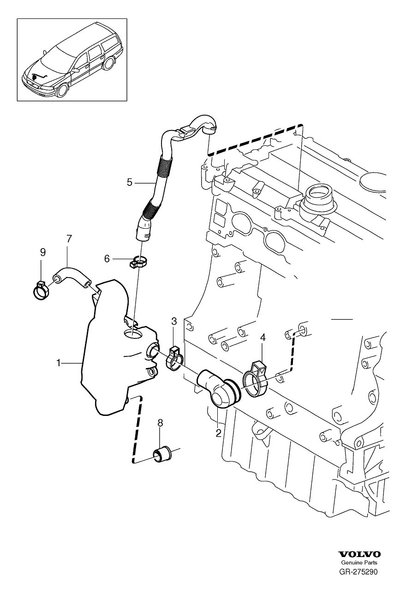 5

7

9

6

3

4

1

2

8

VOLVO
Genuine Parts
GR-275290