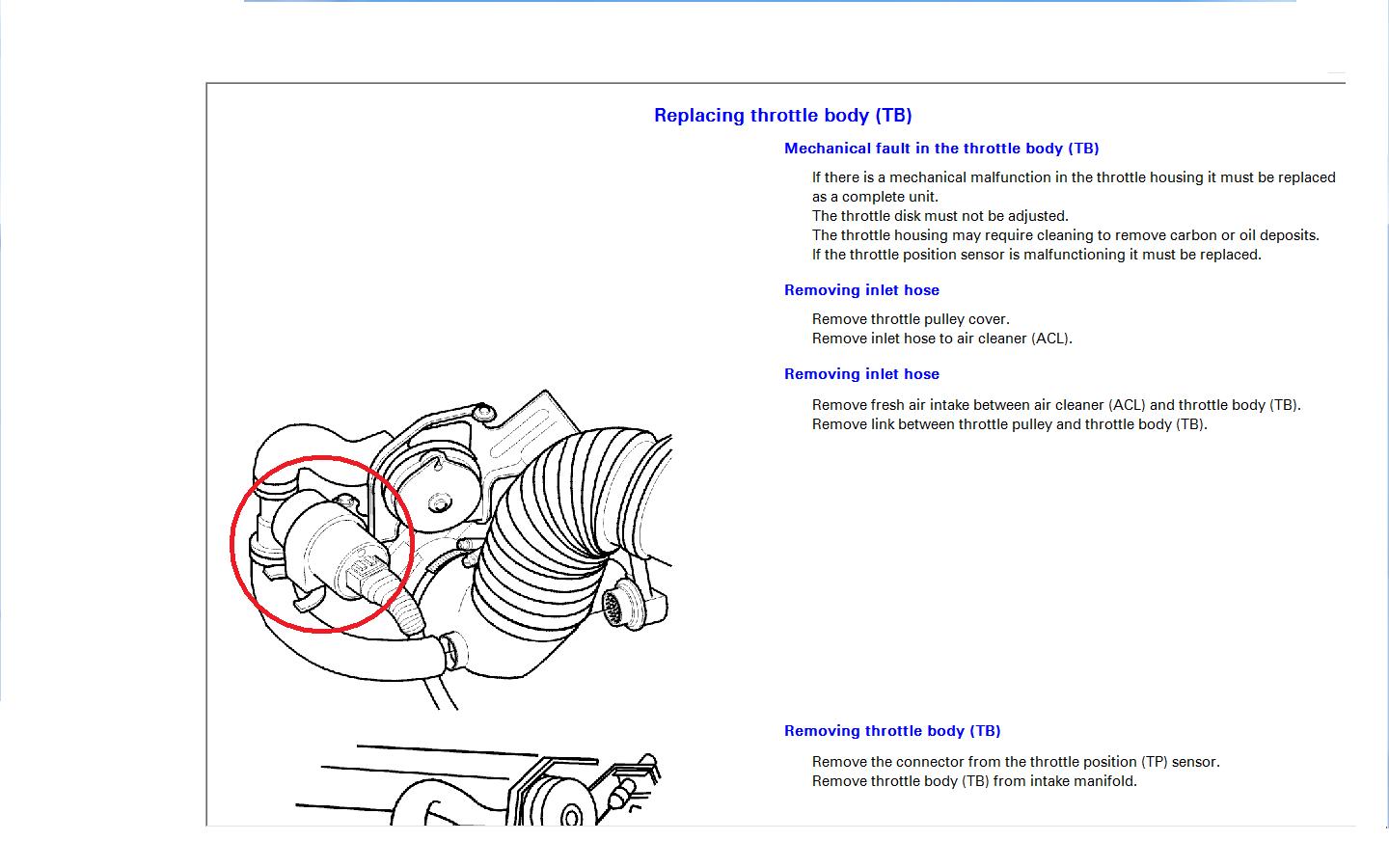 Replacing throttle body (TB)

Mechanical fault in the throttle body (TB)

If there is a mechanical malfunction in the throttle housing it must be replaced as a complete unit.
The throttle disk must not be adjusted.
The throttle housing may require cleaning to remove carbon or oil deposits.
If the throttle position sensor is malfunctioning it must be replaced.

Removing inlet hose

Remove throttle pulley cover.
Remove inlet hose to air cleaner (ACL).

Removing inlet hose

Remove fresh air intake between air cleaner (ACL) and throttle body (TB).
Remove link between throttle pulley and throttle body (TB).

Removing throttle body (TB)

Remove the connector from the throttle position (TP) sensor.
Remove throttle body (TB) from intake manifold.