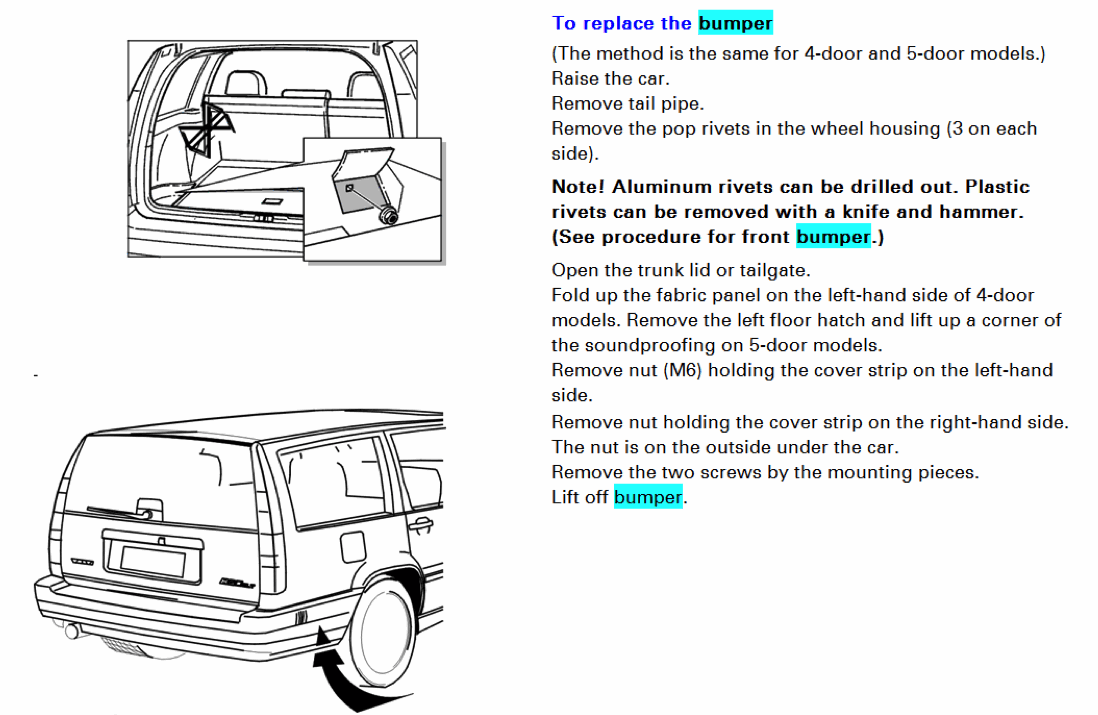 To replace the bumper

(The method is the same for 4-door and 5-door models.)
Raise the car.
Remove tail pipe.
Remove the pop rivets in the wheel housing (3 on each side).

Note! Aluminum rivets can be drilled out. Plastic rivets can be removed with a knife and hammer. (See procedure for front bumper.)

Open the trunk lid or tailgate.
Fold up the fabric panel on the left-hand side of 4-door models. Remove the left floor hatch and lift up a corner of the soundproofing on 5-door models.
Remove nut (M6) holding the cover strip on the left-hand side.
Remove nut holding the cover strip on the right-hand side. The nut is on the outside under the car.
Remove the two screws by the mounting pieces.
Lift off bumper.