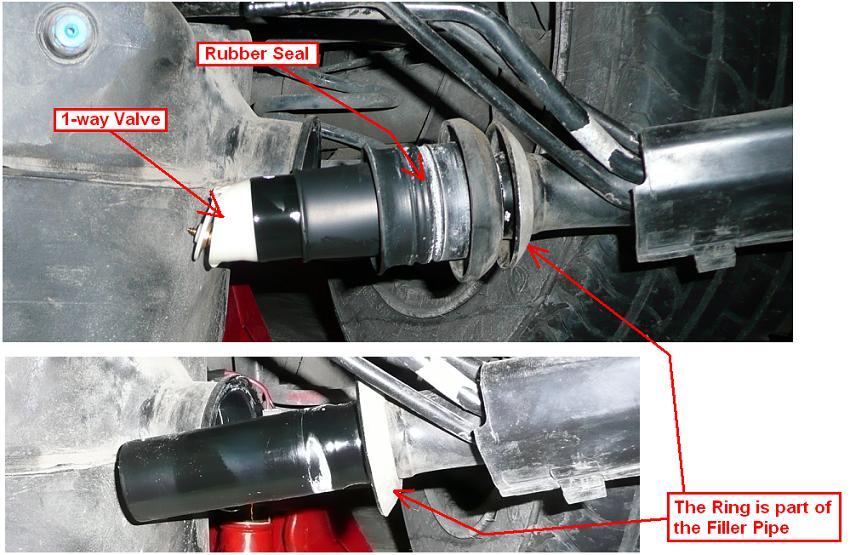 Rubber Seal

1-way Valve

The Ring is part of the Filler Pipe