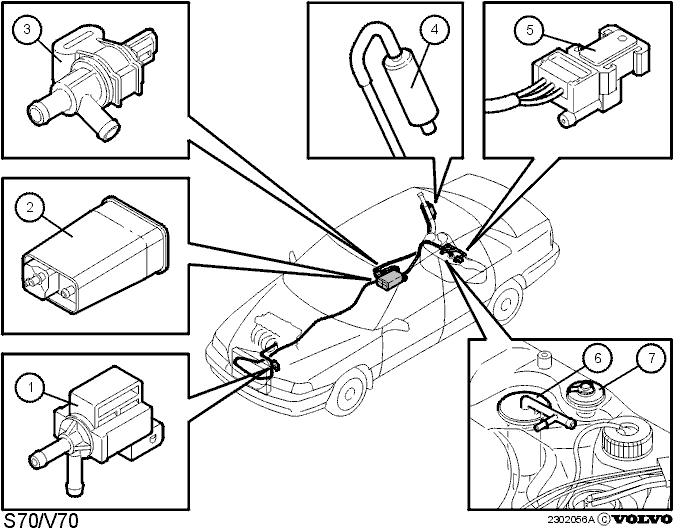 3

4

5

2

1

6

7

S70/V70

2302056A © VOLVO