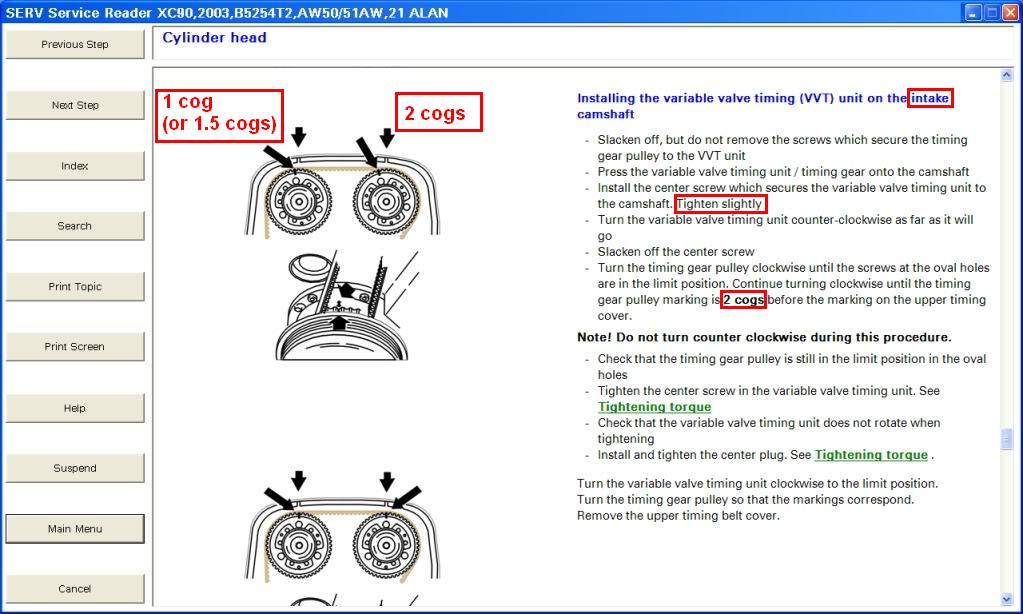 SERV Service Reader XC90,2003,B5254T2,AW50/51AW,21 ALAN

Previous Step

Next Step

Index

Search

Print Topic

Print Screen

Help

Suspend

Main Menu

Cancel

Cylinder head

1 cog
(or 1.5 cogs)

2 cogs

Installing the variable valve timing (VVT) unit on the intake camshaft

- Slacken off, but do not remove the screws which secure the timing gear pulley to the VVT unit
- Press the variable valve timing unit / timing gear onto the camshaft
- Install the center screw which secures the variable valve timing unit to the camshaft. Tighten slightly
- Turn the variable valve timing unit counter-clockwise as far as it will go
- Slacken off the center screw
- Turn the timing gear pulley clockwise until the screws at the oval holes are in the limit position. Continue turning clockwise until the timing gear pulley marking is 2 cogs before the marking on the upper timing cover.

Note! Do not turn counter clockwise during this procedure.

- Check that the timing gear pulley is still in the limit position in the oval holes
- Tighten the center screw in the variable valve timing unit. See Tightening torque
- Check that the variable valve timing unit does not rotate when tightening
- Install and tighten the center plug. See Tightening torque .

Turn the variable valve timing unit clockwise to the limit position.
Turn the timing gear pulley so that the markings correspond.
Remove the upper timing belt cover.