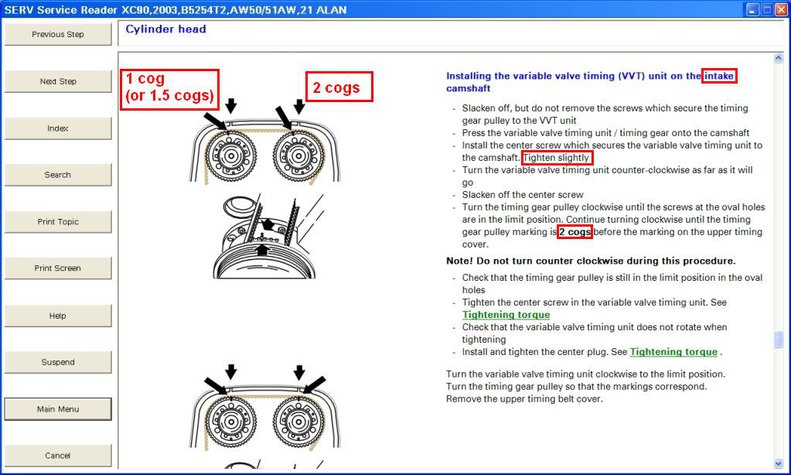 SERV Service Reader XC90,2003,B5254T2,AW50/51AW,21 ALAN

Previous Step

Next Step

Index

Search

Print Topic

Print Screen

Help

Suspend

Main Menu

Cancel

Cylinder head

1 cog
(or 1.5 cogs)

2 cogs

Installing the variable valve timing (VVT) unit on the intake camshaft

- Slacken off, but do not remove the screws which secure the timing gear pulley to the VVT unit
- Press the variable valve timing unit / timing gear onto the camshaft
- Install the center screw which secures the variable valve timing unit to the camshaft. Tighten slightly
- Turn the variable valve timing unit counter-clockwise as far as it will go
- Slacken off the center screw
- Turn the timing gear pulley clockwise until the screws at the oval holes are in the limit position. Continue turning clockwise until the timing gear pulley marking is 2 cogs before the marking on the upper timing cover.

Note! Do not turn counter clockwise during this procedure.

- Check that the timing gear pulley is still in the limit position in the oval holes
- Tighten the center screw in the variable valve timing unit. See Tightening torque
- Check that the variable valve timing unit does not rotate when tightening
- Install and tighten the center plug. See Tightening torque .

Turn the variable valve timing unit clockwise to the limit position.
Turn the timing gear pulley so that the markings correspond.
Remove the upper timing belt cover.