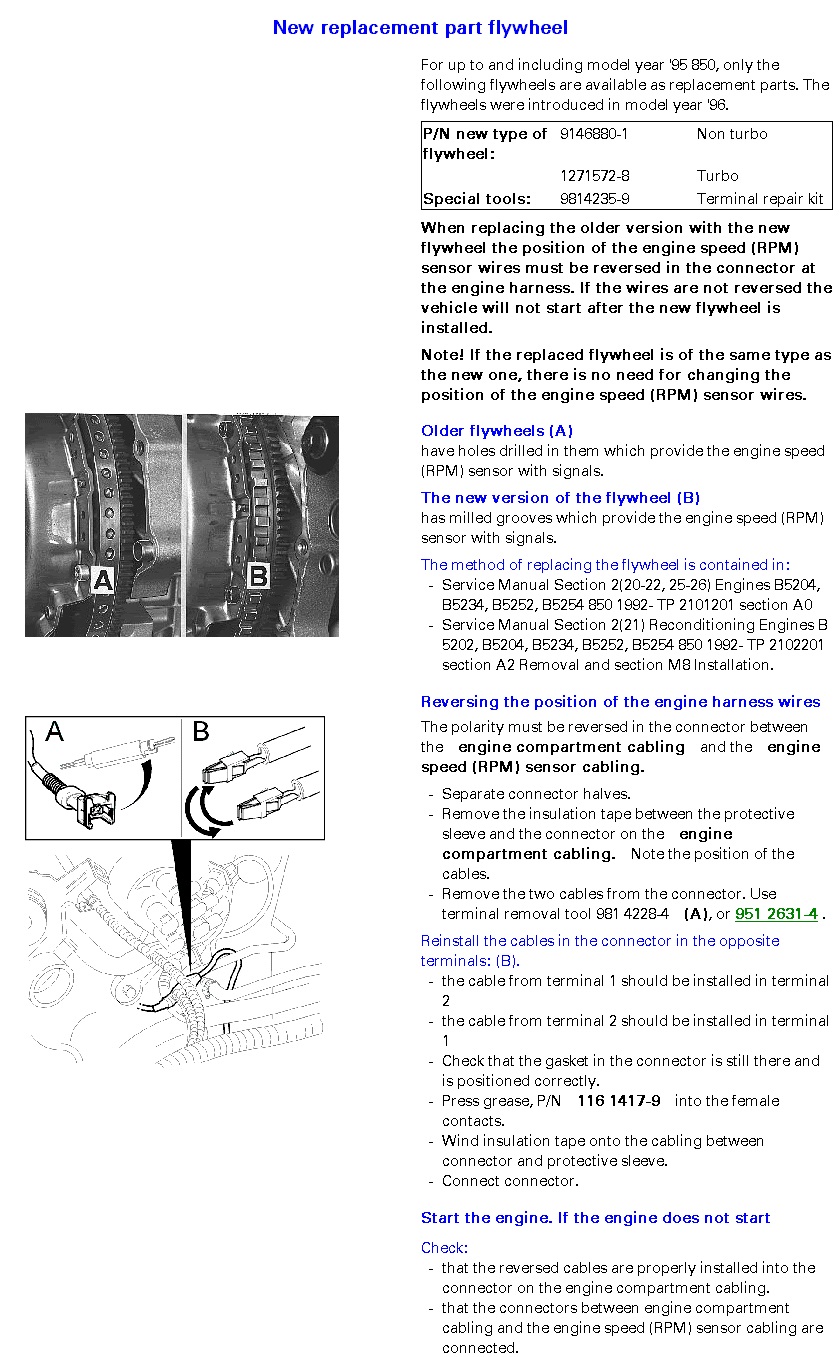 New replacement part flywheel

For up to and including model year '95 850, only the following flywheels are available as replacement parts. The flywheels were introduced in model year '96.

| P/N new type of flywheel: | 9146880-1 | Non turbo |
|---|---|---|
| | 1271572-8 | Turbo |
| Special tools: | 9814235-9 | Terminal repair kit |

When replacing the older version with the new flywheel the position of the engine speed (RPM) sensor wires must be reversed in the connector at the engine harness. If the wires are not reversed the vehicle will not start after the new flywheel is installed.

Note! If the replaced flywheel is of the same type as the new one, there is no need for changing the position of the engine speed (RPM) sensor wires.

A B

Older flywheels (A)
have holes drilled in them which provide the engine speed (RPM) sensor with signals.

The new version of the flywheel (B)
has milled grooves which provide the engine speed (RPM) sensor with signals.

The method of replacing the flywheel is contained in:
- Service Manual Section 2(20-22, 25-26) Engines B5204, B5234, B5252, B5254 850 1992- TP 2101201 section A0
- Service Manual Section 2(21) Reconditioning Engines B 5202, B5204, B5234, B5252, B5254 850 1992- TP 2102201 section A2 Removal and section M8 Installation.

A B

Reversing the position of the engine harness wires

The polarity must be reversed in the connector between the engine compartment cabling and the engine speed (RPM) sensor cabling.
- Separate connector halves.
- Remove the insulation tape between the protective sleeve and the connector on the engine compartment cabling. Note the position of the cables.
- Remove the two cables from the connector. Use terminal removal tool 981 4228-4 (A), or 951 2631-4 .

Reinstall the cables in the connector in the opposite terminals: (B).
- the cable from terminal 1 should be installed in terminal 2
- the cable from terminal 2 should be installed in terminal 1
- Check that the gasket in the connector is still there and is positioned correctly.
- Press grease, P/N 116 1417-9 into the female contacts.
- Wind insulation tape onto the cabling between connector and protective sleeve.
- Connect connector.

Start the engine. If the engine does not start

Check:
- that the reversed cables are properly installed into the connector on the engine compartment cabling.
- that the connectors between engine compartment cabling and the engine speed (RPM) sensor cabling are connected.