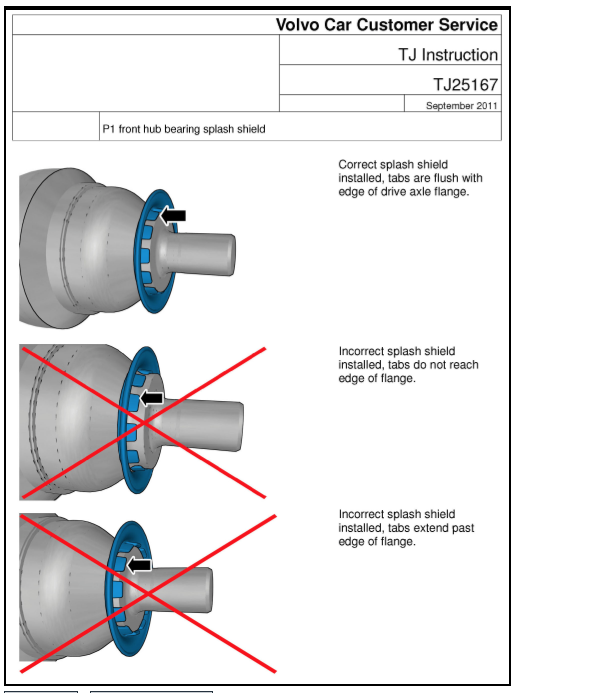 Volvo Car Customer Service

TJ Instruction

TJ25167

September 2011

P1 front hub bearing splash shield

Correct splash shield installed, tabs are flush with edge of drive axle flange.

Incorrect splash shield installed, tabs do not reach edge of flange.

Incorrect splash shield installed, tabs extend past edge of flange.