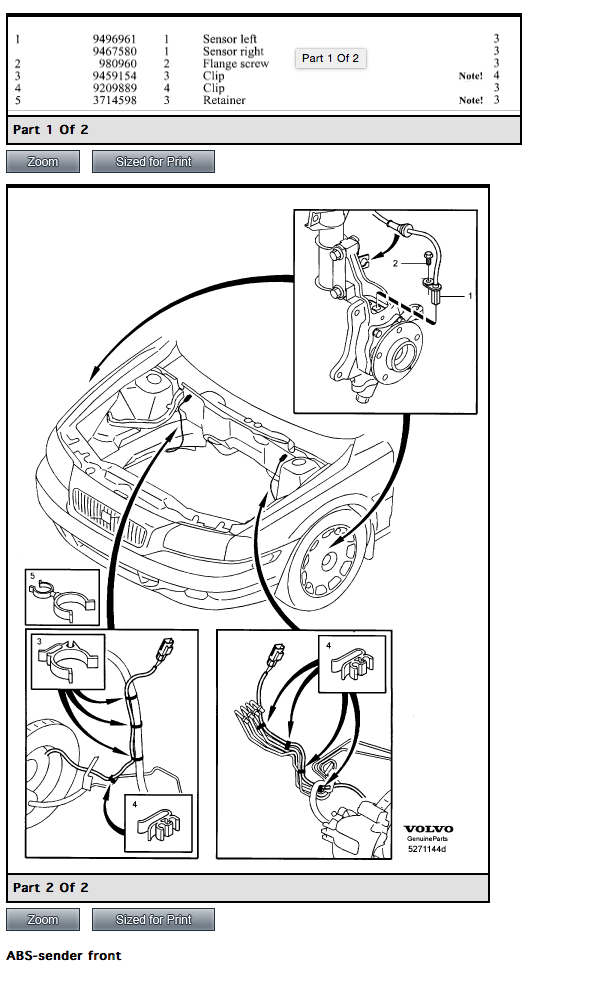 | | | | | | |
|---|---|---|---|---|---|
| 1 | 9496961 | 1 | Sensor left | | 3 |
| | 9467580 | 1 | Sensor right | | 3 |
| 2 | 980960 | 2 | Flange screw | | 3 |
| 3 | 9459154 | 3 | Clip | Note! | 4 |
| 4 | 9209889 | 4 | Clip | | 3 |
| 5 | 3714598 | 3 | Retainer | Note! | 3 |

Part 1 Of 2

Part 1 Of 2

Zoom Sized for Print

2
1
5
3
4
4

VOLVO
GenuineParts
5271144d

Part 2 Of 2

Zoom Sized for Print

ABS-sender front