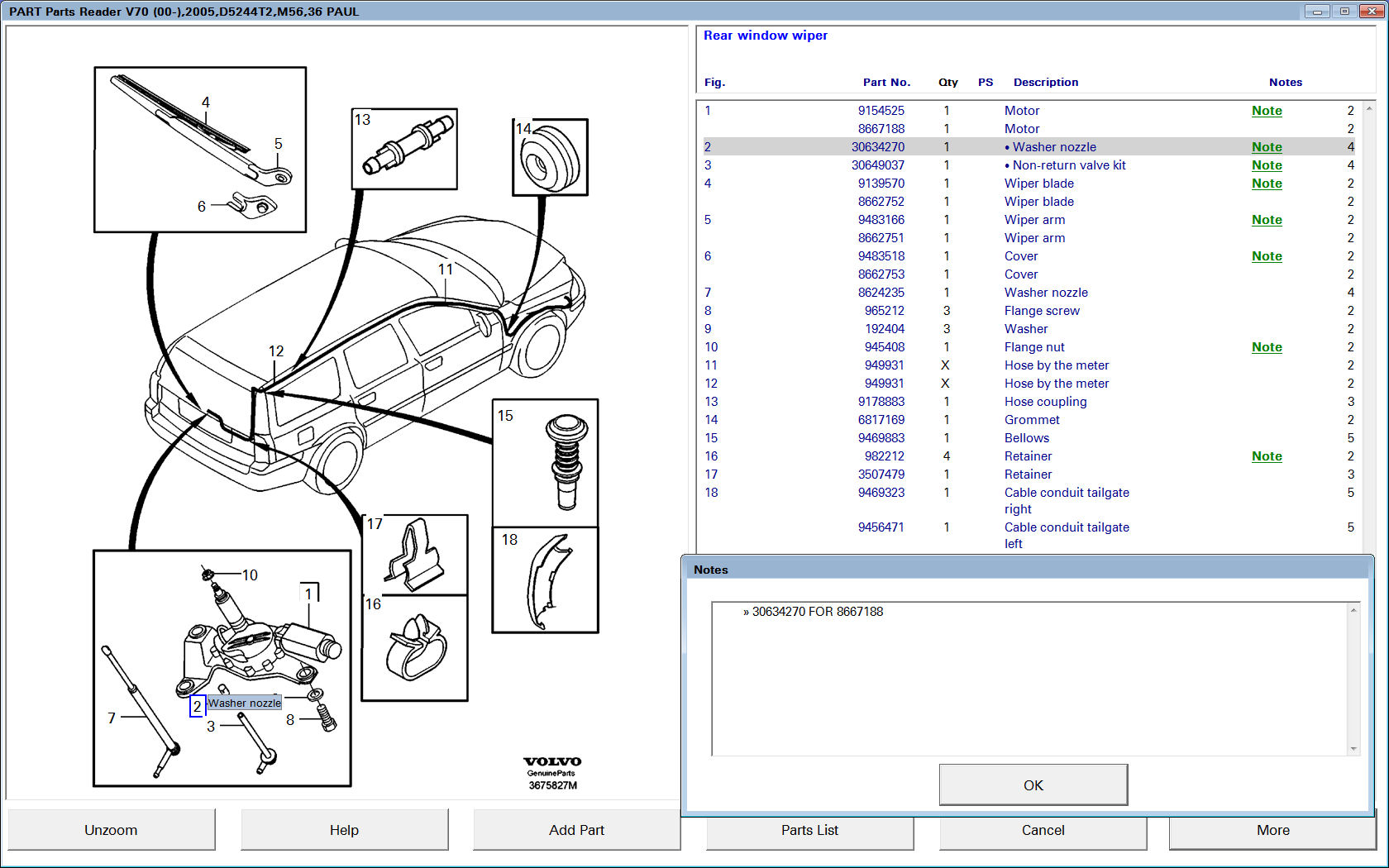 PART Parts Reader V70 (00-),2005,D5244T2,M56,36 PAUL

4
5
6
13
14
11
12
15
17
16
18
10
1
7
2 Washer nozzle
3
8

VOLVO
GenuineParts
3675827M

Rear window wiper

| Fig. | Part No. | Qty | PS | Description | Notes | |
|---|---|---|---|---|---|---|
| 1 | 9154525 | 1 | | Motor | Note | 2 |
| | 8667188 | 1 | | Motor | | 2 |
| 2 | 30634270 | 1 | | • Washer nozzle | Note | 4 |
| 3 | 30649037 | 1 | | • Non-return valve kit | Note | 4 |
| 4 | 9139570 | 1 | | Wiper blade | Note | 2 |
| | 8662752 | 1 | | Wiper blade | | 2 |
| 5 | 9483166 | 1 | | Wiper arm | Note | 2 |
| | 8662751 | 1 | | Wiper arm | | 2 |
| 6 | 9483518 | 1 | | Cover | Note | 2 |
| | 8662753 | 1 | | Cover | | 2 |
| 7 | 8624235 | 1 | | Washer nozzle | | 4 |
| 8 | 965212 | 3 | | Flange screw | | 2 |
| 9 | 192404 | 3 | | Washer | | 2 |
| 10 | 945408 | 1 | | Flange nut | Note | 2 |
| 11 | 949931 | X | | Hose by the meter | | 2 |
| 12 | 949931 | X | | Hose by the meter | | 2 |
| 13 | 9178883 | 1 | | Hose coupling | | 3 |
| 14 | 6817169 | 1 | | Grommet | | 2 |
| 15 | 9469883 | 1 | | Bellows | | 5 |
| 16 | 982212 | 4 | | Retainer | Note | 2 |
| 17 | 3507479 | 1 | | Retainer | | 3 |
| 18 | 9469323 | 1 | | Cable conduit tailgate right | | 5 |
| | 9456471 | 1 | | Cable conduit tailgate left | | 5 |

Notes

» 30634270 FOR 8667188

OK

Unzoom
Help
Add Part
Parts List
Cancel
More