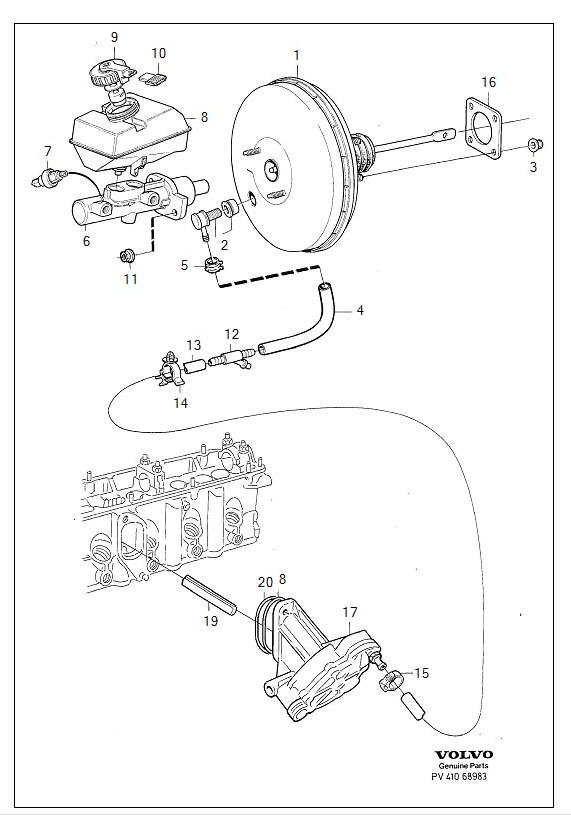 9
10
1
16
8
7
3
6
2
11
5
4
13
12
14
20
8
17
19
15
VOLVO
Genuine Parts
PV 410 68983