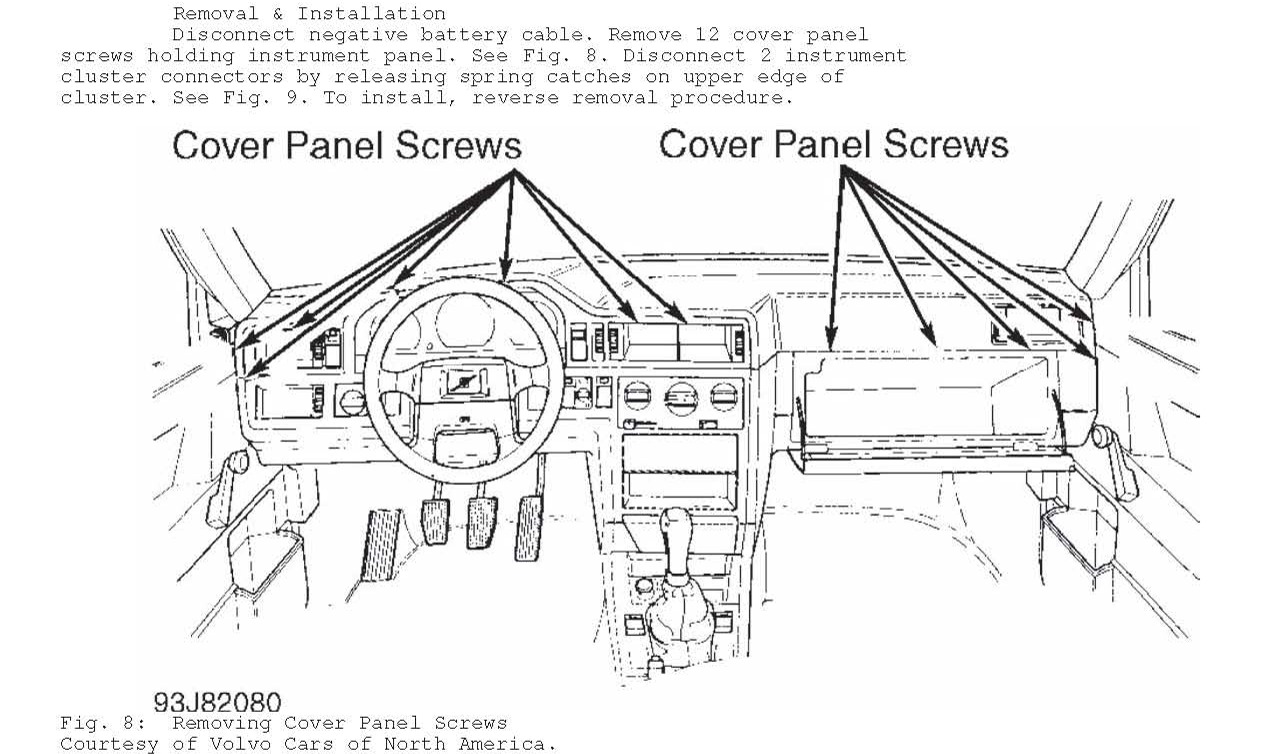 Removal & Installation

Disconnect negative battery cable. Remove 12 cover panel screws holding instrument panel. See Fig. 8. Disconnect 2 instrument cluster connectors by releasing spring catches on upper edge of cluster. See Fig. 9. To install, reverse removal procedure.

Cover Panel Screws

Cover Panel Screws

93J82080

Fig. 8: Removing Cover Panel Screws
Courtesy of Volvo Cars of North America.