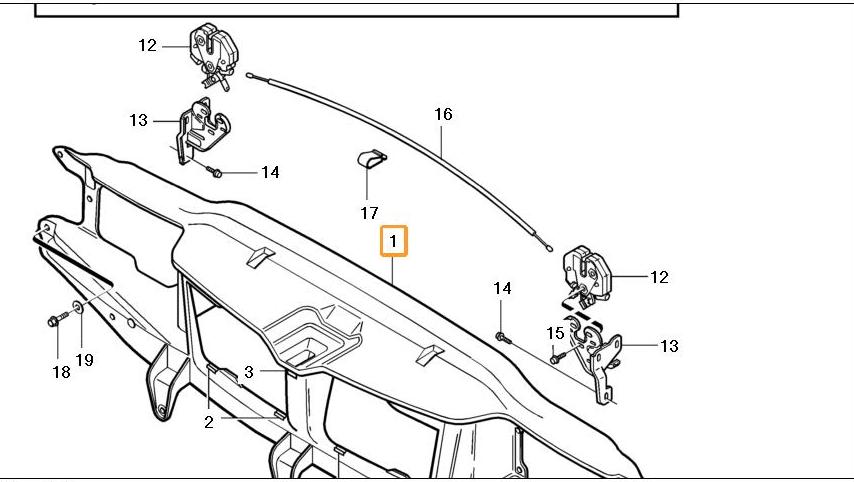 12
13
14
16
17
1
12
14
15
13
18
19
3
2