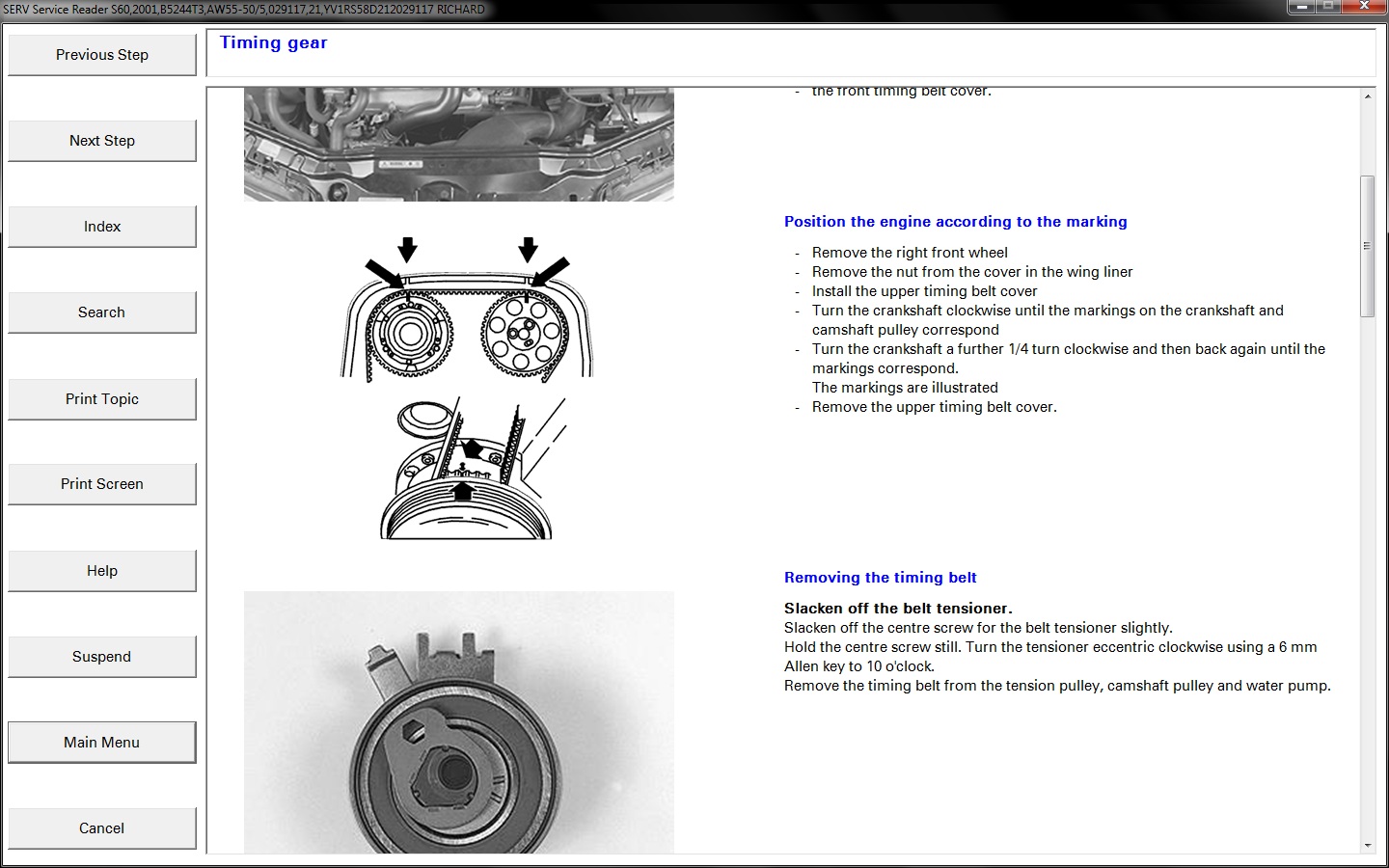 SERV Service Reader S60,2001,B5244T3,AW55-50/5,029117,21,YV1RS58D212029117 RICHARD

Previous Step

Next Step

Index

Search

Print Topic

Print Screen

Help

Suspend

Main Menu

Cancel

Timing gear

- the front timing belt cover.

Position the engine according to the marking

- Remove the right front wheel
- Remove the nut from the cover in the wing liner
- Install the upper timing belt cover
- Turn the crankshaft clockwise until the markings on the crankshaft and camshaft pulley correspond
- Turn the crankshaft a further 1/4 turn clockwise and then back again until the markings correspond.
The markings are illustrated
- Remove the upper timing belt cover.

Removing the timing belt

Slacken off the belt tensioner.
Slacken off the centre screw for the belt tensioner slightly.
Hold the centre screw still. Turn the tensioner eccentric clockwise using a 6 mm Allen key to 10 o'clock.
Remove the timing belt from the tension pulley, camshaft pulley and water pump.