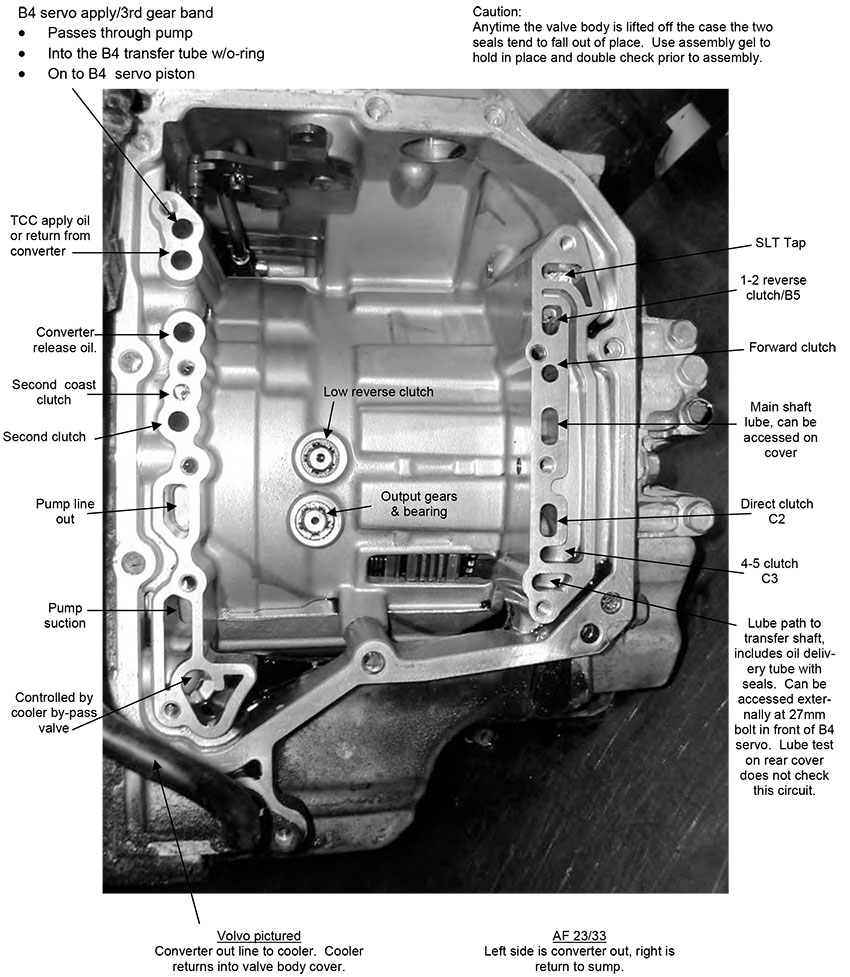 B4 servo apply/3rd gear band
• Passes through pump
• Into the B4 transfer tube w/o-ring
• On to B4 servo piston

Caution:
Anytime the valve body is lifted off the case the two seals tend to fall out of place. Use assembly gel to hold in place and double check prior to assembly.

TCC apply oil or return from converter

Converter release oil.

Second coast clutch

Second clutch

Pump line out

Pump suction

Controlled by cooler by-pass valve

Low reverse clutch

Output gears & bearing

SLT Tap

1-2 reverse clutch/B5

Forward clutch

Main shaft lube, can be accessed on cover

Direct clutch C2

4-5 clutch C3

Lube path to transfer shaft, includes oil delivery tube with seals. Can be accessed externally at 27mm bolt in front of B4 servo. Lube test on rear cover does not check this circuit.

Volvo pictured
Converter out line to cooler. Cooler returns into valve body cover.

AF 23/33
Left side is converter out, right is return to sump.