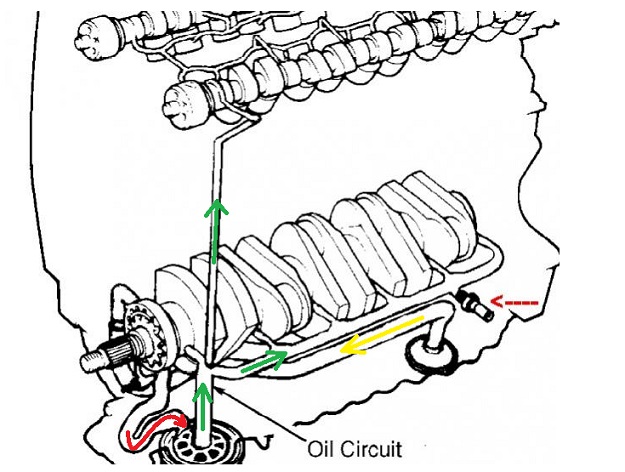 Oil Circuit