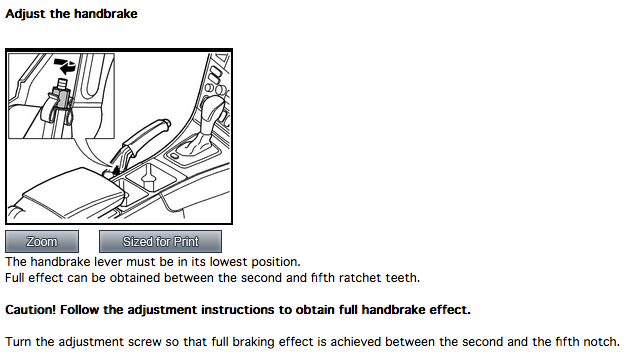 Adjust the handbrake

Zoom

Sized for Print

The handbrake lever must be in its lowest position.
Full effect can be obtained between the second and fifth ratchet teeth.

Caution! Follow the adjustment instructions to obtain full handbrake effect.

Turn the adjustment screw so that full braking effect is achieved between the second and the fifth notch.