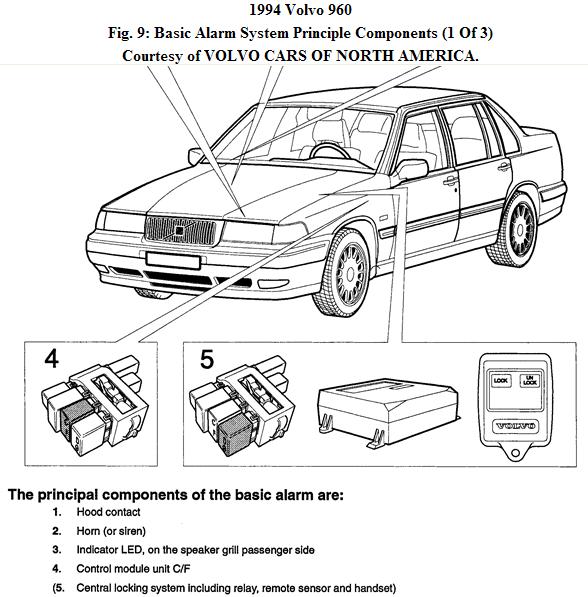 1994 Volvo 960
Fig. 9: Basic Alarm System Principle Components (1 Of 3)
Courtesy of VOLVO CARS OF NORTH AMERICA.

4

5

LOCK

UN LOCK

VOLVO

The principal components of the basic alarm are:
1. Hood contact
2. Horn (or siren)
3. Indicator LED, on the speaker grill passenger side
4. Control module unit C/F
(5. Central locking system including relay, remote sensor and handset)