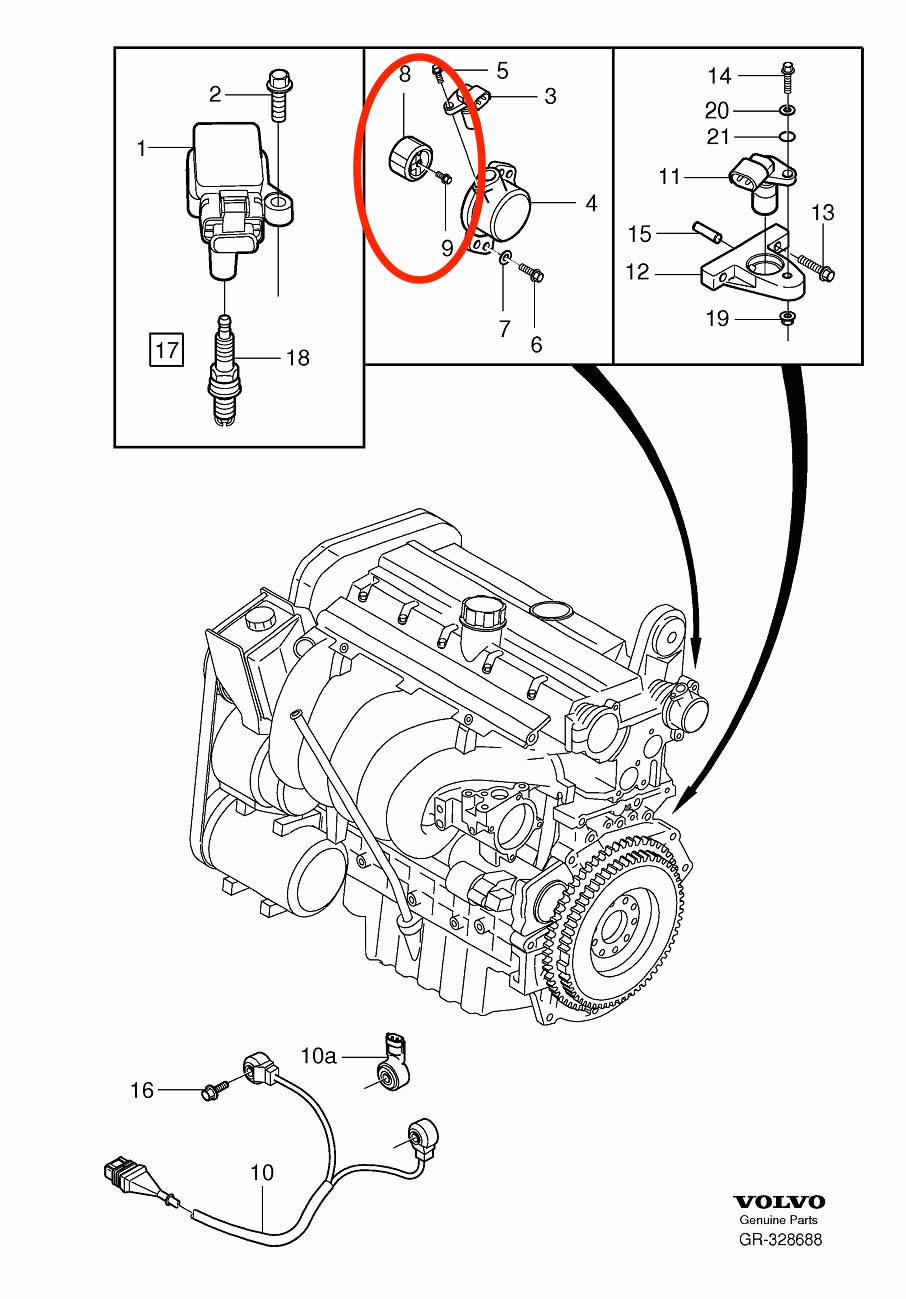 2
1
17
18
8
5
3
4
9
7
6
14
20
21
11
13
15
12
19
10a
16
10
VOLVO
Genuine Parts
GR-328688