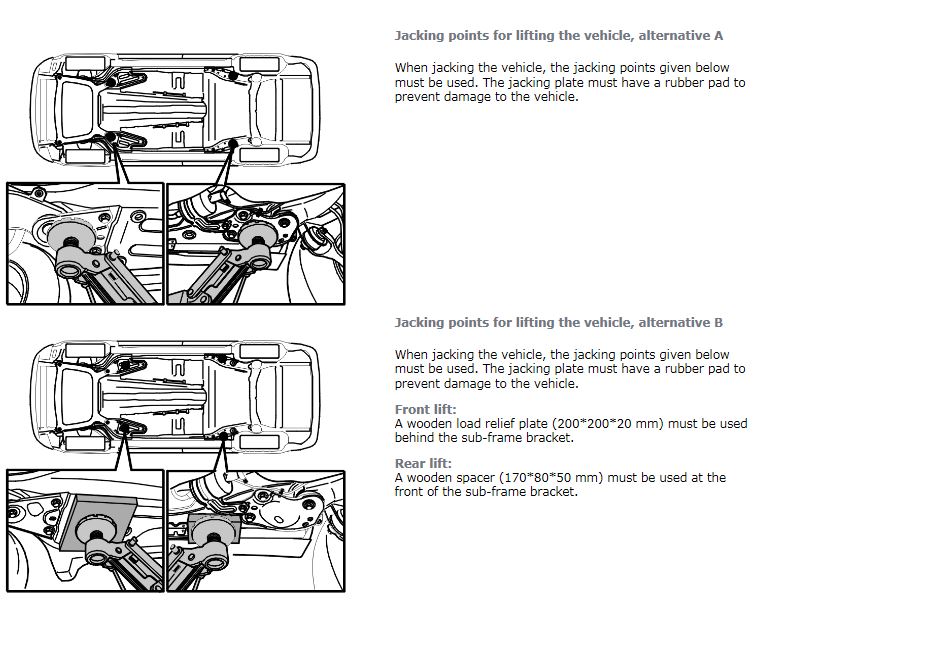 Jacking points for lifting the vehicle, alternative A

When jacking the vehicle, the jacking points given below must be used. The jacking plate must have a rubber pad to prevent damage to the vehicle.

Jacking points for lifting the vehicle, alternative B

When jacking the vehicle, the jacking points given below must be used. The jacking plate must have a rubber pad to prevent damage to the vehicle.

Front lift:
A wooden load relief plate (200*200*20 mm) must be used behind the sub-frame bracket.

Rear lift:
A wooden spacer (170*80*50 mm) must be used at the front of the sub-frame bracket.