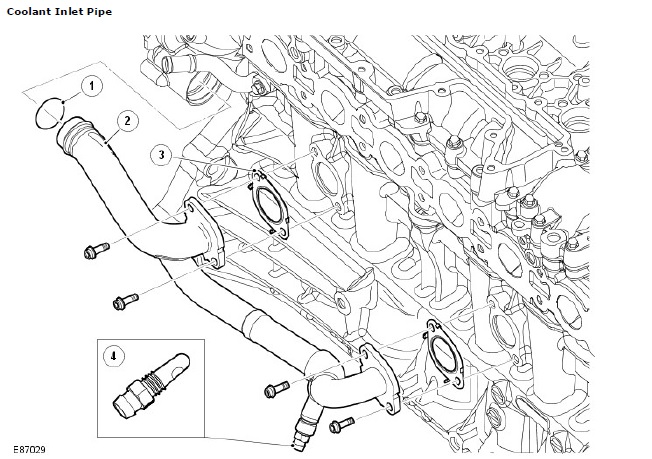 Coolant Inlet Pipe

1

2

3

4

E87029