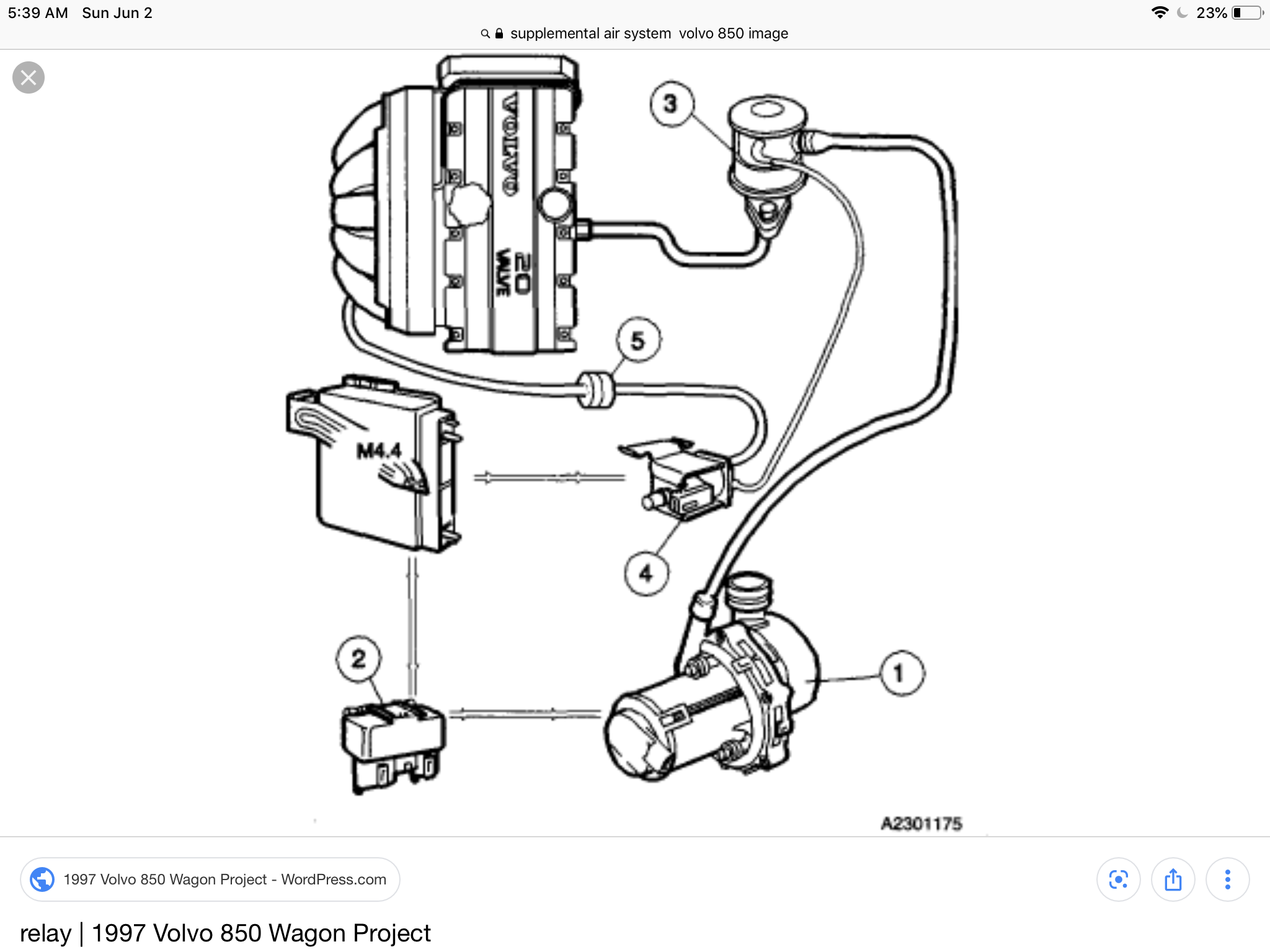 5:39 AM Sun Jun 2
23%
supplemental air system volvo 850 image

VOLVO
20 VALVE
3
5
M4.4
4
2
1
A2301175

1997 Volvo 850 Wagon Project - WordPress.com

relay | 1997 Volvo 850 Wagon Project