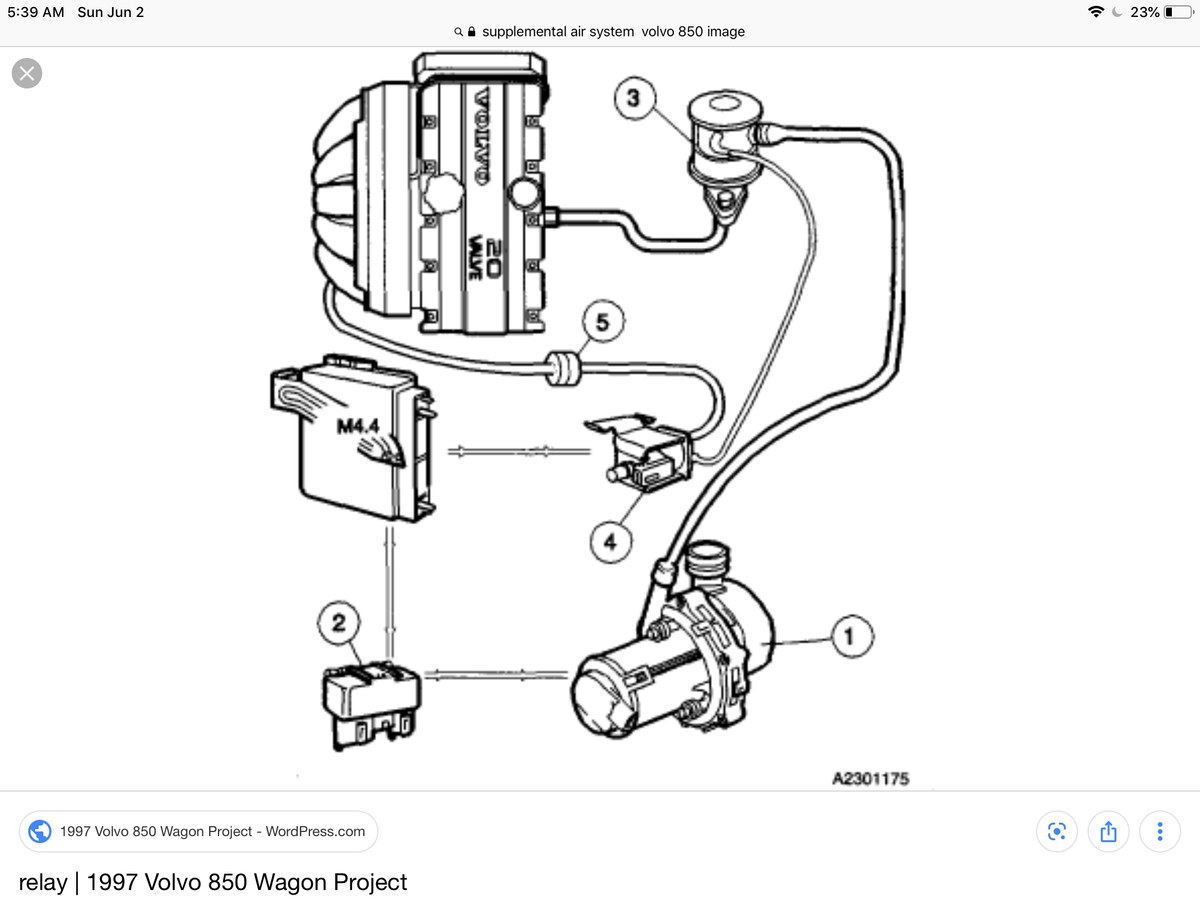 5:39 AM Sun Jun 2
23%
supplemental air system volvo 850 image

VOLVO
20 VALVE
3
5
M4.4
4
2
1
A2301175

1997 Volvo 850 Wagon Project - WordPress.com

relay | 1997 Volvo 850 Wagon Project