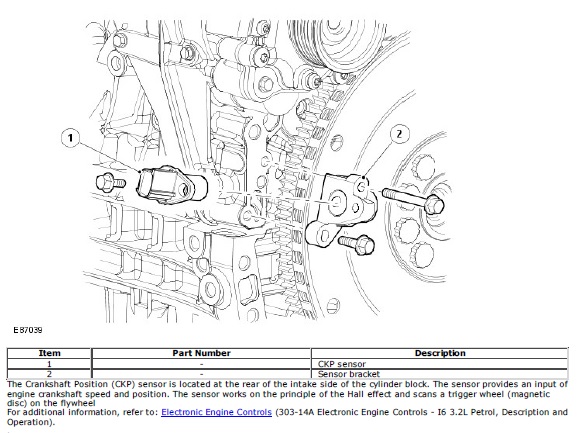 1

2

E87039

| Item | Part Number | Description |
|---|---|---|
| 1 | - | CKP sensor |
| 2 | - | Sensor bracket |

The Crankshaft Position (CKP) sensor is located at the rear of the intake side of the cylinder block. The sensor provides an input of engine crankshaft speed and position. The sensor works on the principle of the Hall effect and scans a trigger wheel (magnetic disc) on the flywheel

For additional information, refer to: Electronic Engine Controls (303-14A Electronic Engine Controls - I6 3.2L Petrol, Description and Operation).