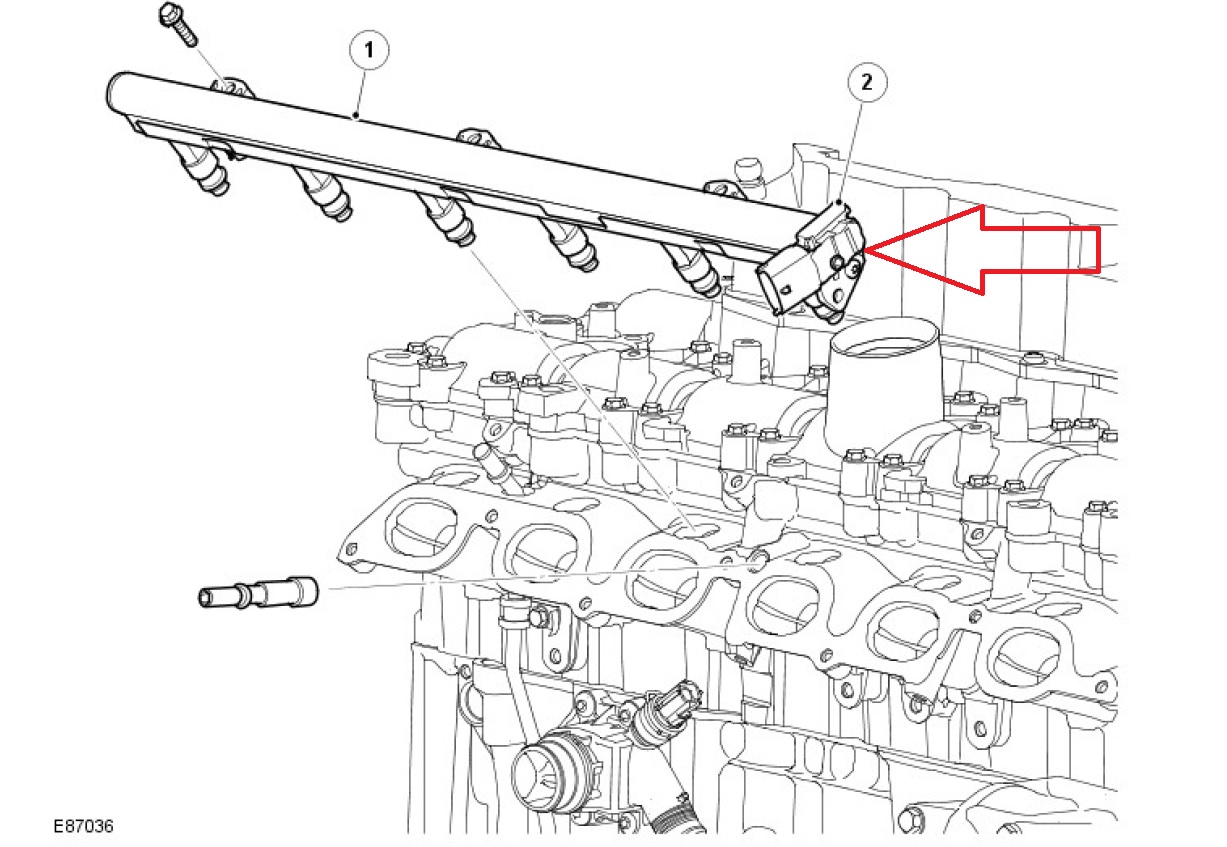 1
2
E87036