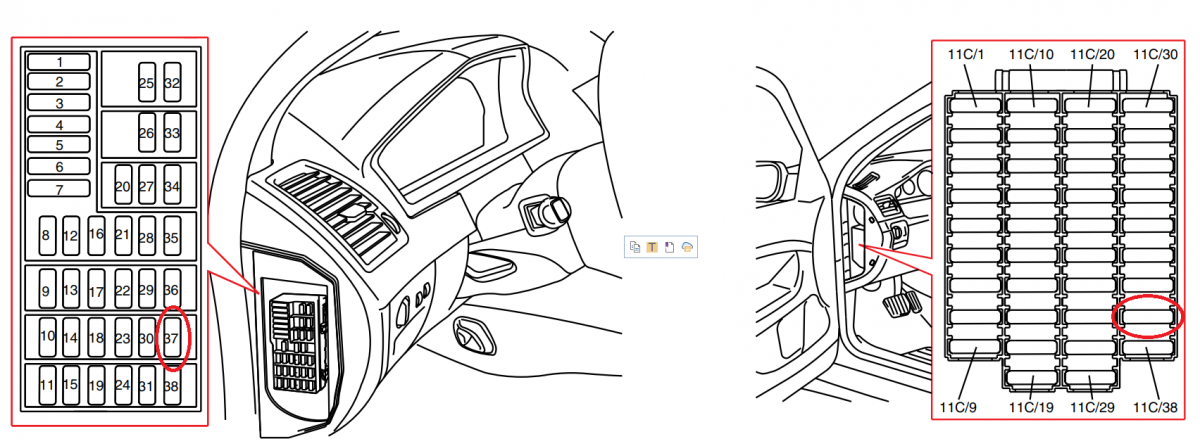 1
2
3
4
5
6
7
25 32
26 33
20 27 34
8 12 16 21 28 35
9 13 17 22 29 36
10 14 18 23 30 37
11 15 19 24 31 38

11C/1 11C/10 11C/20 11C/30

11C/9 11C/19 11C/29 11C/38