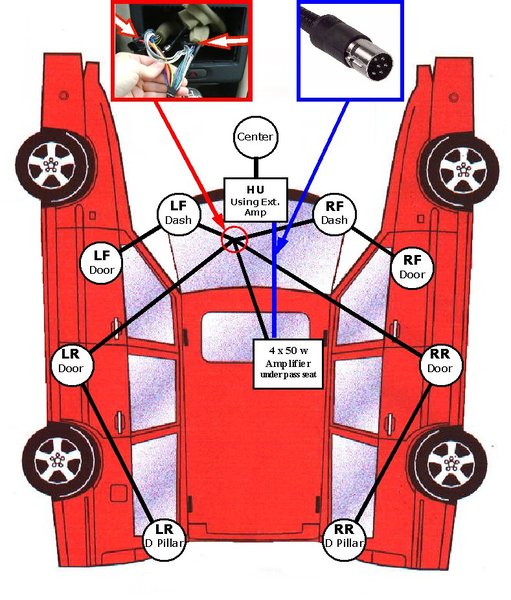 Center

HU
Using Ext.
Amp

LF
Dash

RF
Dash

LF
Door

RF
Door

LR
Door

RR
Door

4 x 50 w
Amplifier
under pass seat

LR
D Pillar

RR
D Pillar