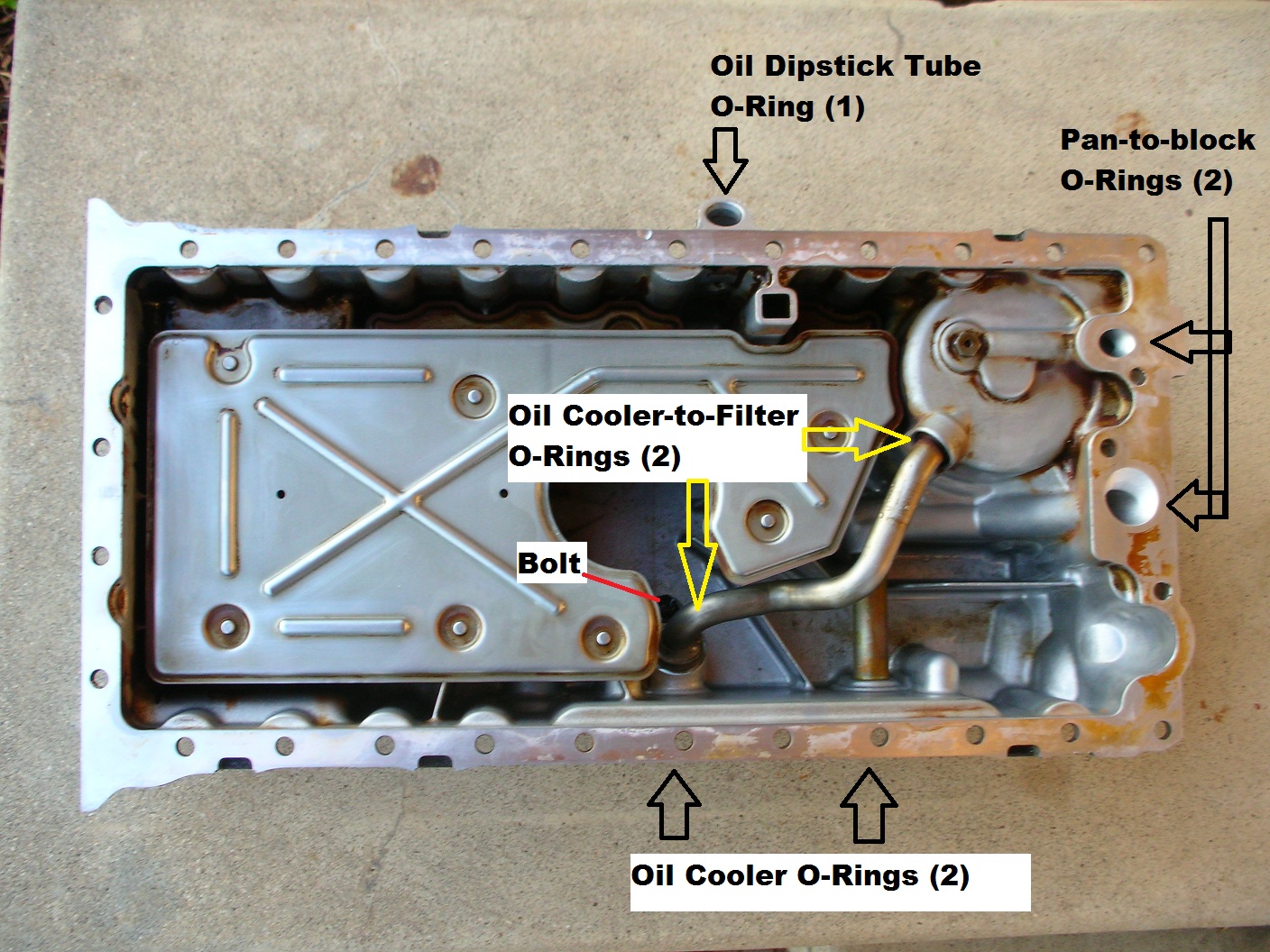 Oil Dipstick Tube O-Ring (1)

Pan-to-block O-Rings (2)

Oil Cooler-to-Filter O-Rings (2)

Bolt

Oil Cooler O-Rings (2)