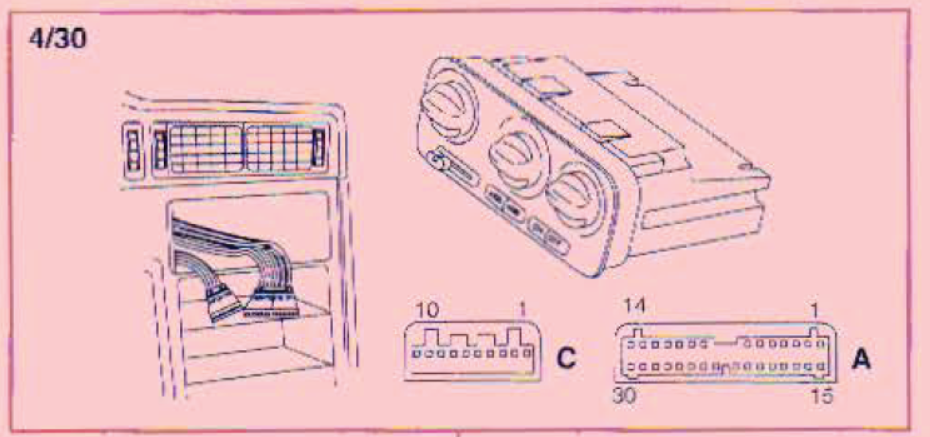 4/30

10 1

C

14 1

A

30 15