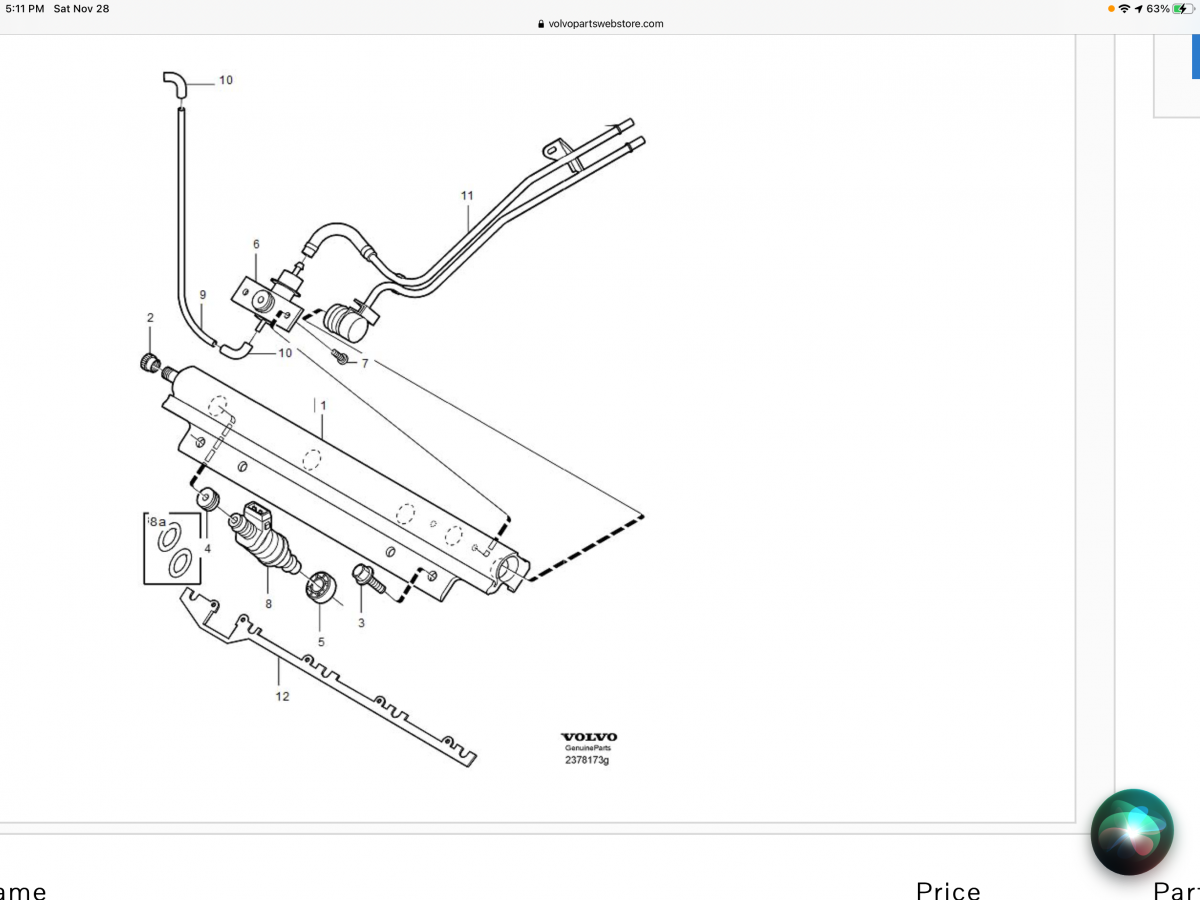 5:11 PM Sat Nov 28
volvopartswebstore.com
63%

10
11
6
9
2
10
7
1
8a
4
8
5
3
12

VOLVO
GenuineParts
2378173g

ame
Price
Part