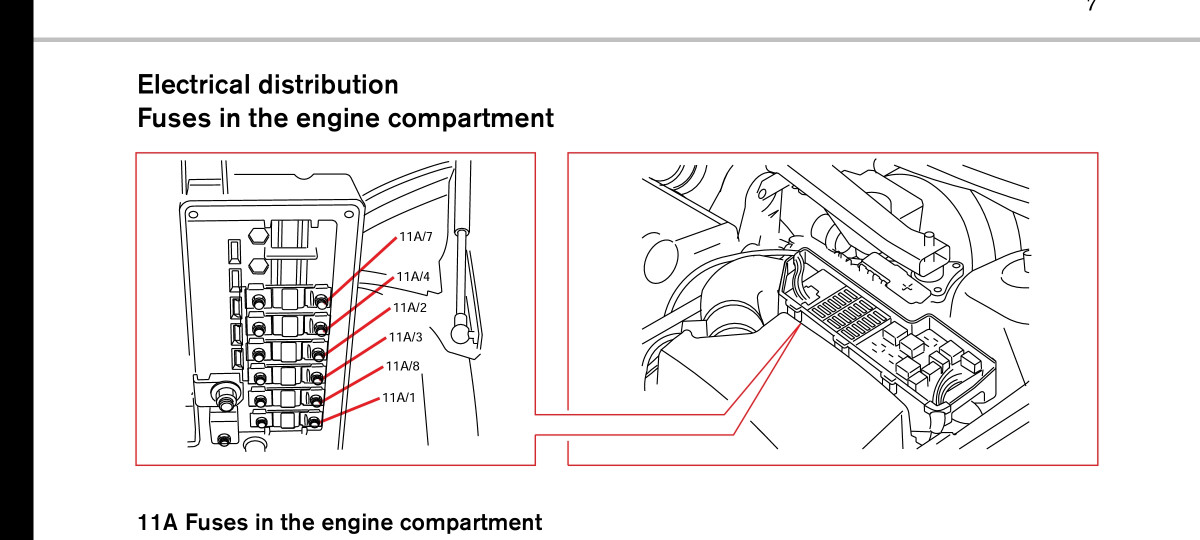 7

Electrical distribution
Fuses in the engine compartment

11A/7
11A/4
11A/2
11A/3
11A/8
11A/1

11A Fuses in the engine compartment