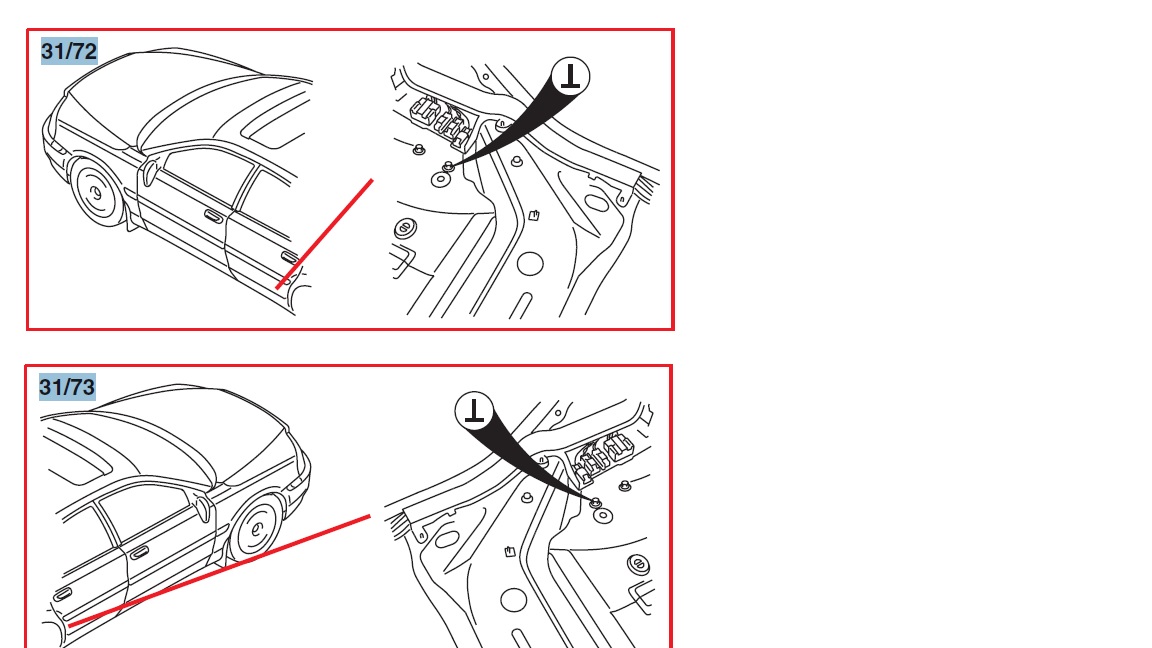 31/72

31/73