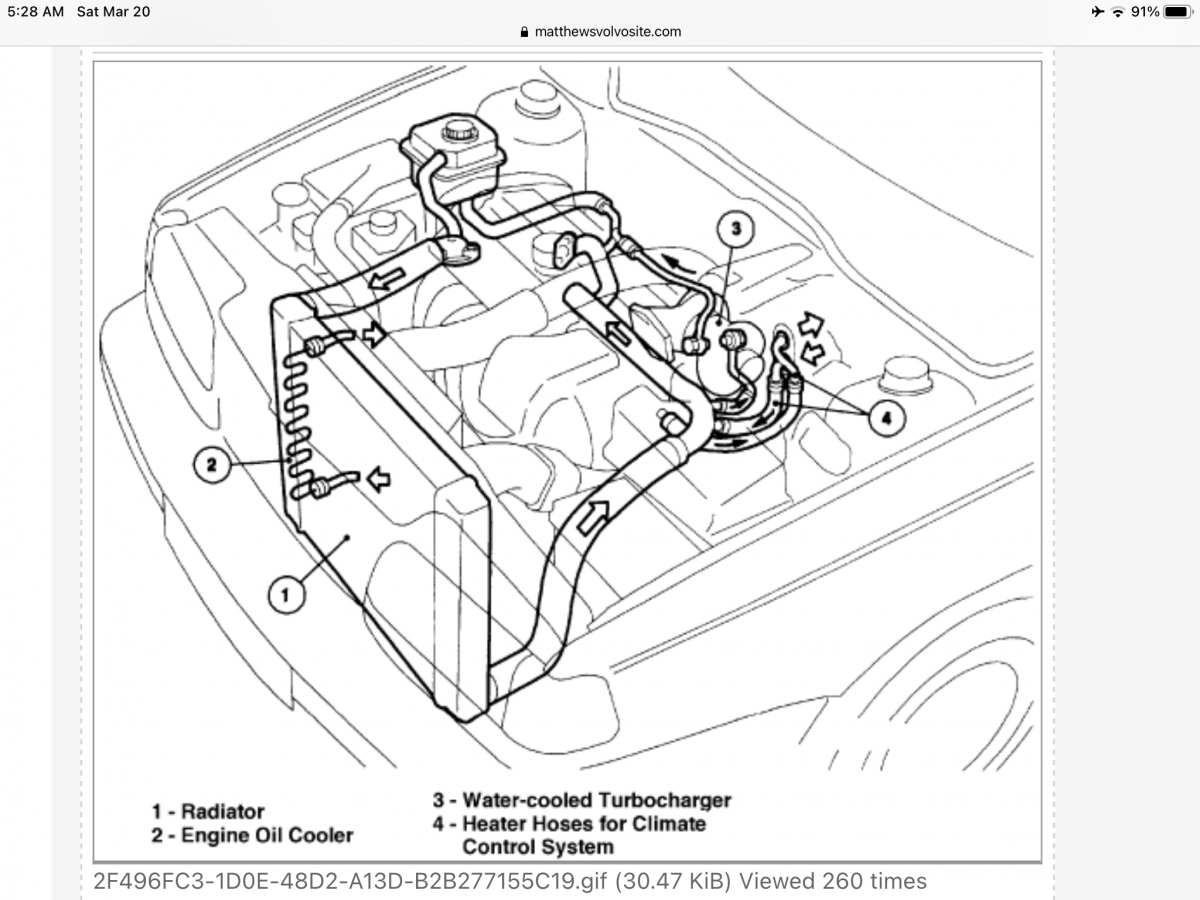 5:28 AM Sat Mar 20

91%

matthewsvolvosite.com

3

4

2

1

1 - Radiator
2 - Engine Oil Cooler

3 - Water-cooled Turbocharger
4 - Heater Hoses for Climate Control System

2F496FC3-1D0E-48D2-A13D-B2B277155C19.gif (30.47 KiB) Viewed 260 times