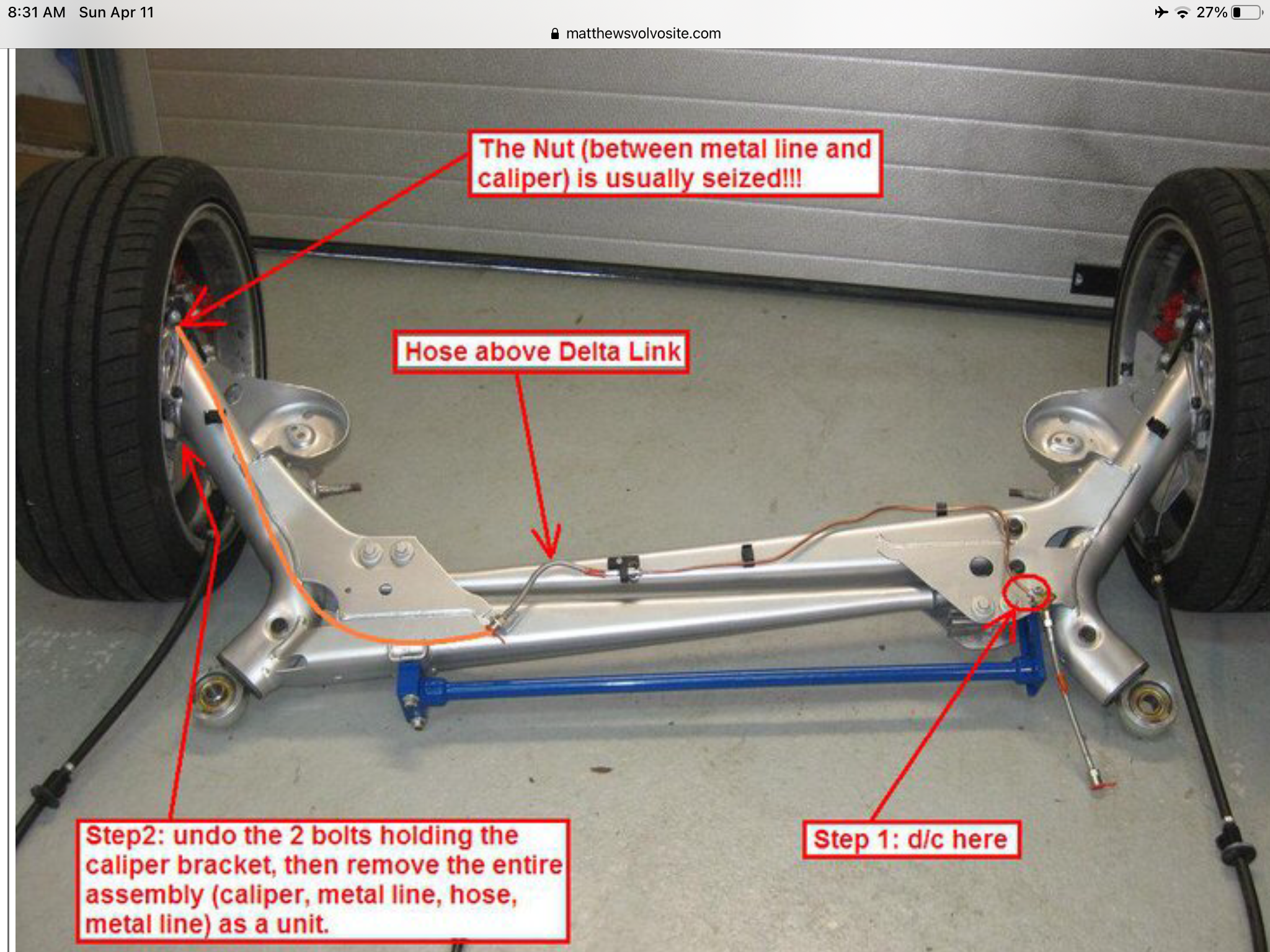 8:31 AM Sun Apr 11

27%

matthewsvolvosite.com

The Nut (between metal line and caliper) is usually seized!!!

Hose above Delta Link

Step2: undo the 2 bolts holding the caliper bracket, then remove the entire assembly (caliper, metal line, hose, metal line) as a unit.

Step 1: d/c here