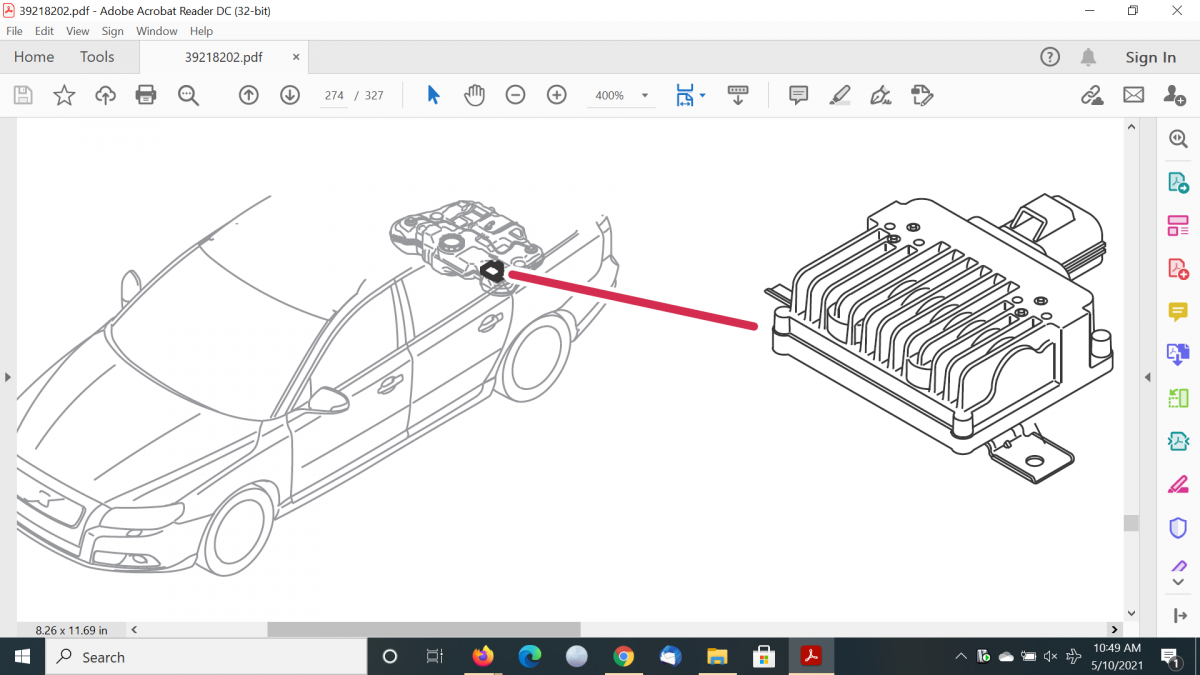 39218202.pdf - Adobe Acrobat Reader DC (32-bit)
File Edit View Sign Window Help
Home Tools 39218202.pdf ×
Sign In
274 / 327
400%
8.26 x 11.69 in
Search
10:49 AM
5/10/2021
1