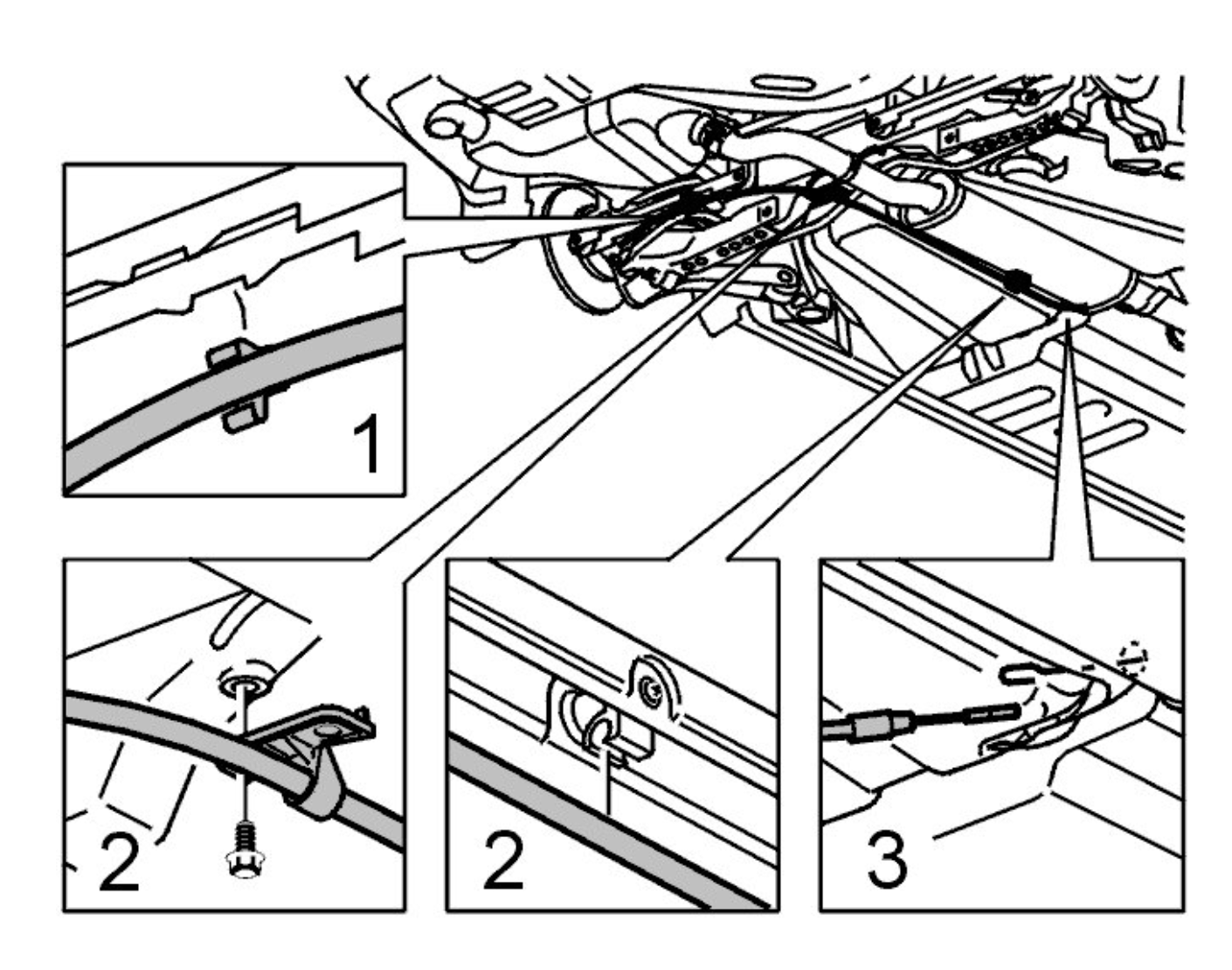 1

2

2

3