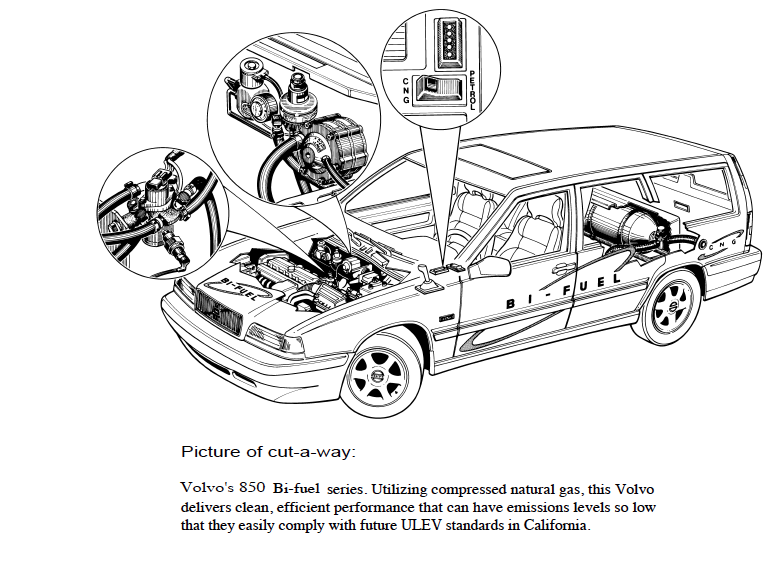 CNG
PETROL

BI-FUEL

BI-FUEL

CNG

Picture of cut-a-way:

Volvo's 850 Bi-fuel series. Utilizing compressed natural gas, this Volvo delivers clean, efficient performance that can have emissions levels so low that they easily comply with future ULEV standards in California.