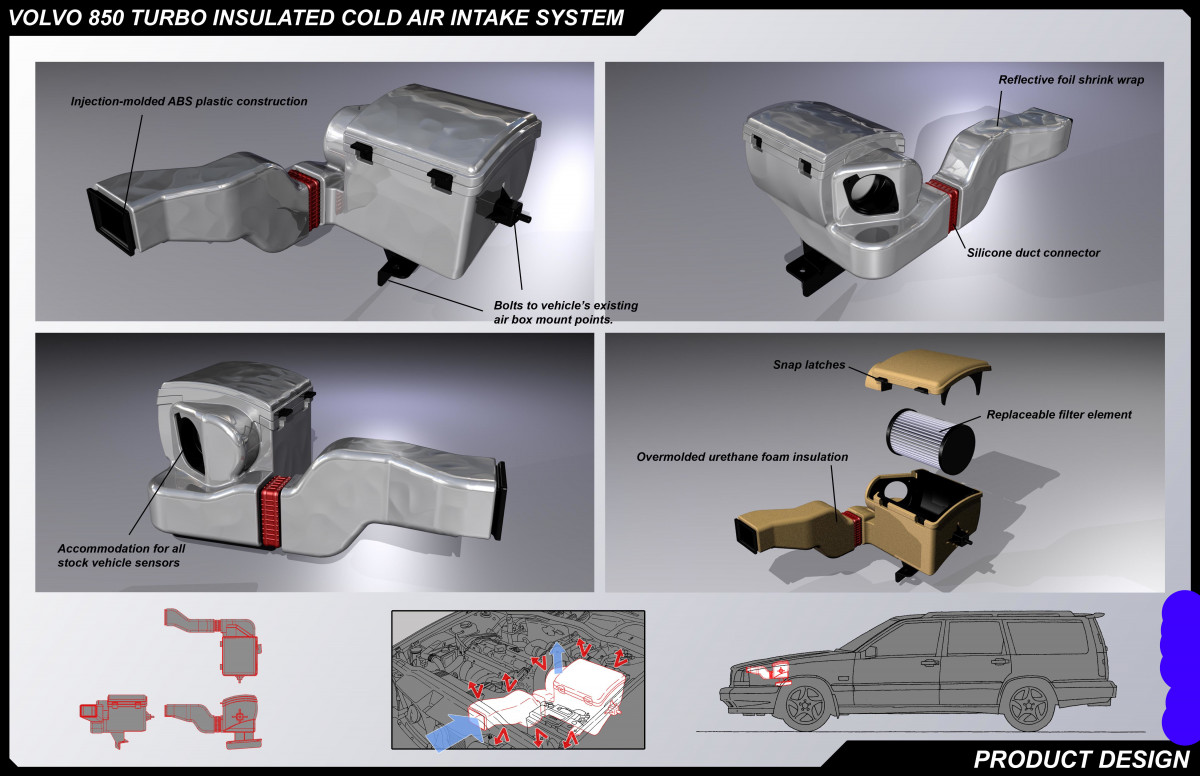 VOLVO 850 TURBO INSULATED COLD AIR INTAKE SYSTEM

Injection-molded ABS plastic construction

Bolts to vehicle's existing air box mount points.

Reflective foil shrink wrap

Silicone duct connector

Accommodation for all stock vehicle sensors

Snap latches

Replaceable filter element

Overmolded urethane foam insulation

PRODUCT DESIGN