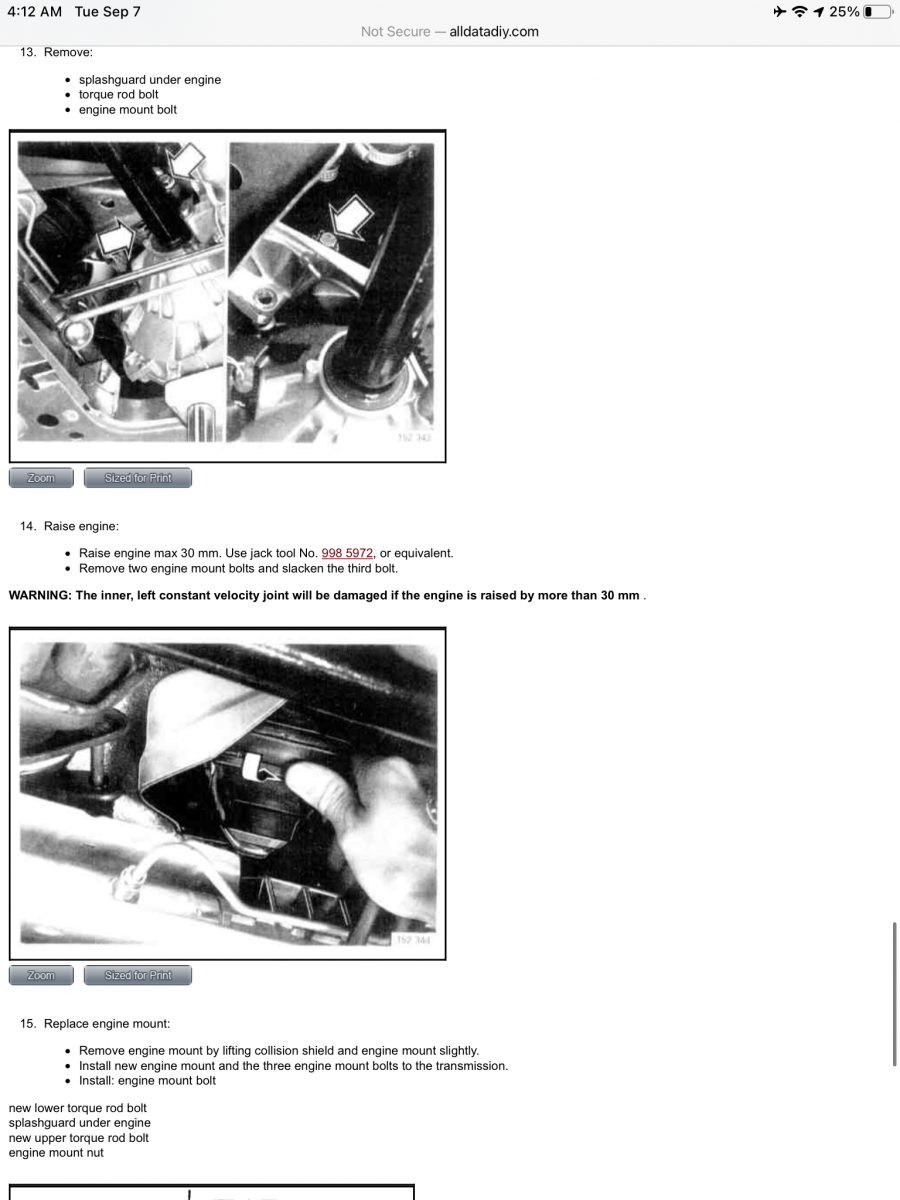 4:12 AM Tue Sep 7

25%

Not Secure — alldatadiy.com

13. Remove:

- splashguard under engine
- torque rod bolt
- engine mount bolt

152 343

Zoom Sized for Print

14. Raise engine:

- Raise engine max 30 mm. Use jack tool No. 998 5972, or equivalent.
- Remove two engine mount bolts and slacken the third bolt.

WARNING: The inner, left constant velocity joint will be damaged if the engine is raised by more than 30 mm .

152 344

Zoom Sized for Print

15. Replace engine mount:

- Remove engine mount by lifting collision shield and engine mount slightly.
- Install new engine mount and the three engine mount bolts to the transmission.
- Install: engine mount bolt

new lower torque rod bolt
splashguard under engine
new upper torque rod bolt
engine mount nut