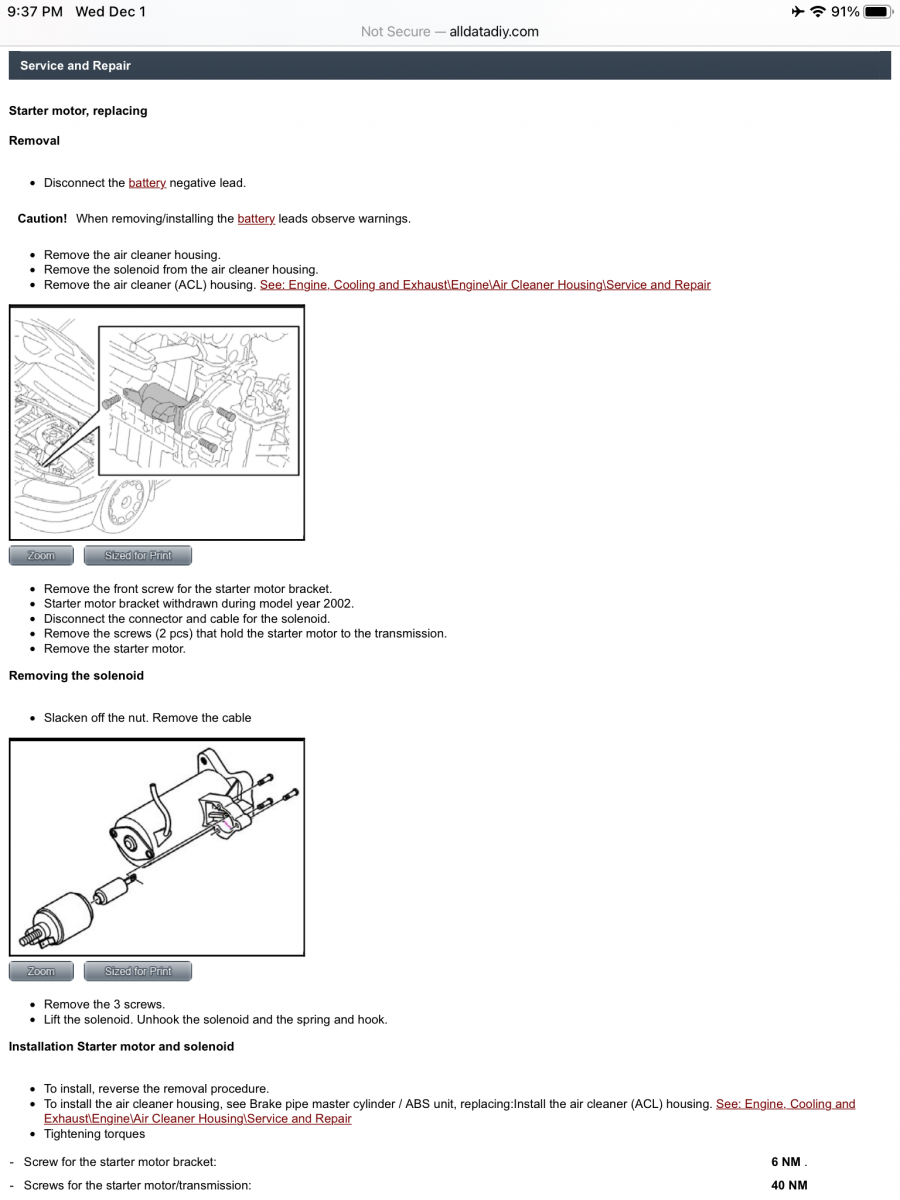 9:37 PM Wed Dec 1
91%
Not Secure — alldatadiy.com

Service and Repair

Starter motor, replacing

Removal

• Disconnect the battery negative lead.

Caution! When removing/installing the battery leads observe warnings.

• Remove the air cleaner housing.
• Remove the solenoid from the air cleaner housing.
• Remove the air cleaner (ACL) housing. See: Engine, Cooling and Exhaust\Engine\Air Cleaner Housing\Service and Repair

Zoom Sized for Print

• Remove the front screw for the starter motor bracket.
• Starter motor bracket withdrawn during model year 2002.
• Disconnect the connector and cable for the solenoid.
• Remove the screws (2 pcs) that hold the starter motor to the transmission.
• Remove the starter motor.

Removing the solenoid

• Slacken off the nut. Remove the cable

Zoom Sized for Print

• Remove the 3 screws.
• Lift the solenoid. Unhook the solenoid and the spring and hook.

Installation Starter motor and solenoid

• To install, reverse the removal procedure.
• To install the air cleaner housing, see Brake pipe master cylinder / ABS unit, replacing:Install the air cleaner (ACL) housing. See: Engine, Cooling and Exhaust\Engine\Air Cleaner Housing\Service and Repair
• Tightening torques

- Screw for the starter motor bracket: 6 NM .
- Screws for the starter motor/transmission: 40 NM