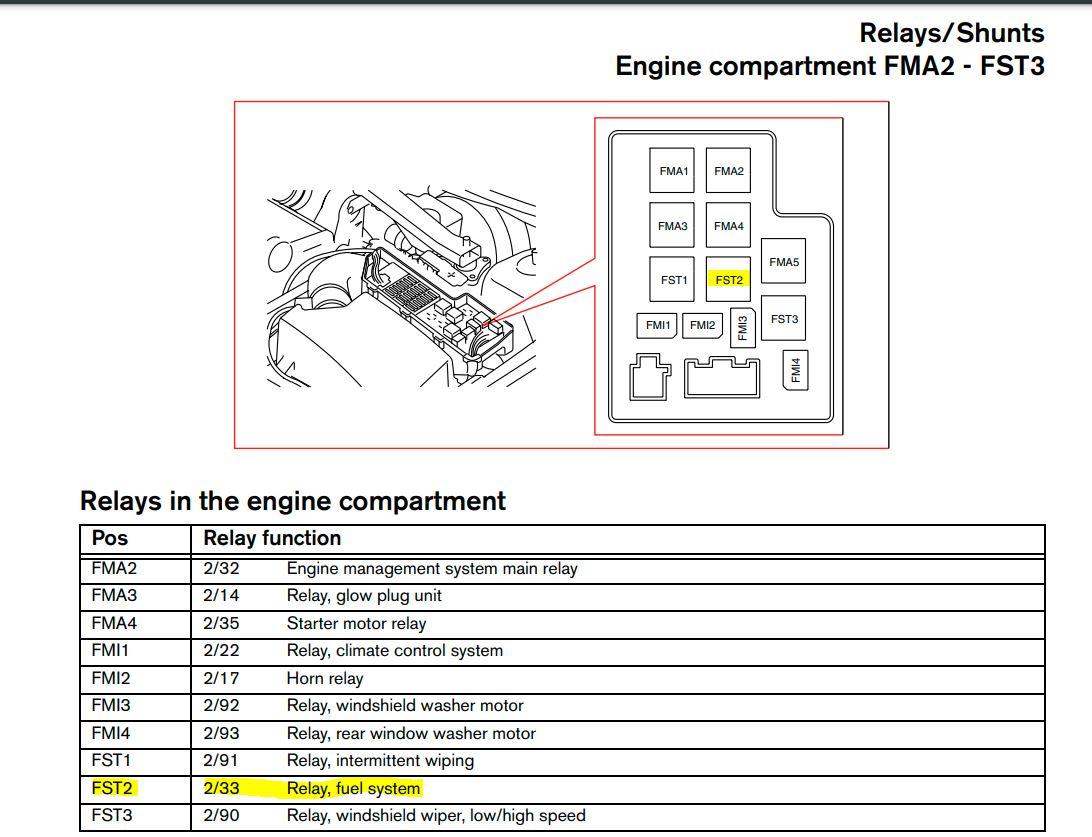 Relays/Shunts
Engine compartment FMA2 - FST3

FMA1 FMA2
FMA3 FMA4
FST1 FST2 FMA5
FMI1 FMI2 FMI3 FST3
FMI4

Relays in the engine compartment

| Pos | Relay function | |
|---|---|---|
| FMA2 | 2/32 | Engine management system main relay |
| FMA3 | 2/14 | Relay, glow plug unit |
| FMA4 | 2/35 | Starter motor relay |
| FMI1 | 2/22 | Relay, climate control system |
| FMI2 | 2/17 | Horn relay |
| FMI3 | 2/92 | Relay, windshield washer motor |
| FMI4 | 2/93 | Relay, rear window washer motor |
| FST1 | 2/91 | Relay, intermittent wiping |
| FST2 | 2/33 | Relay, fuel system |
| FST3 | 2/90 | Relay, windshield wiper, low/high speed |