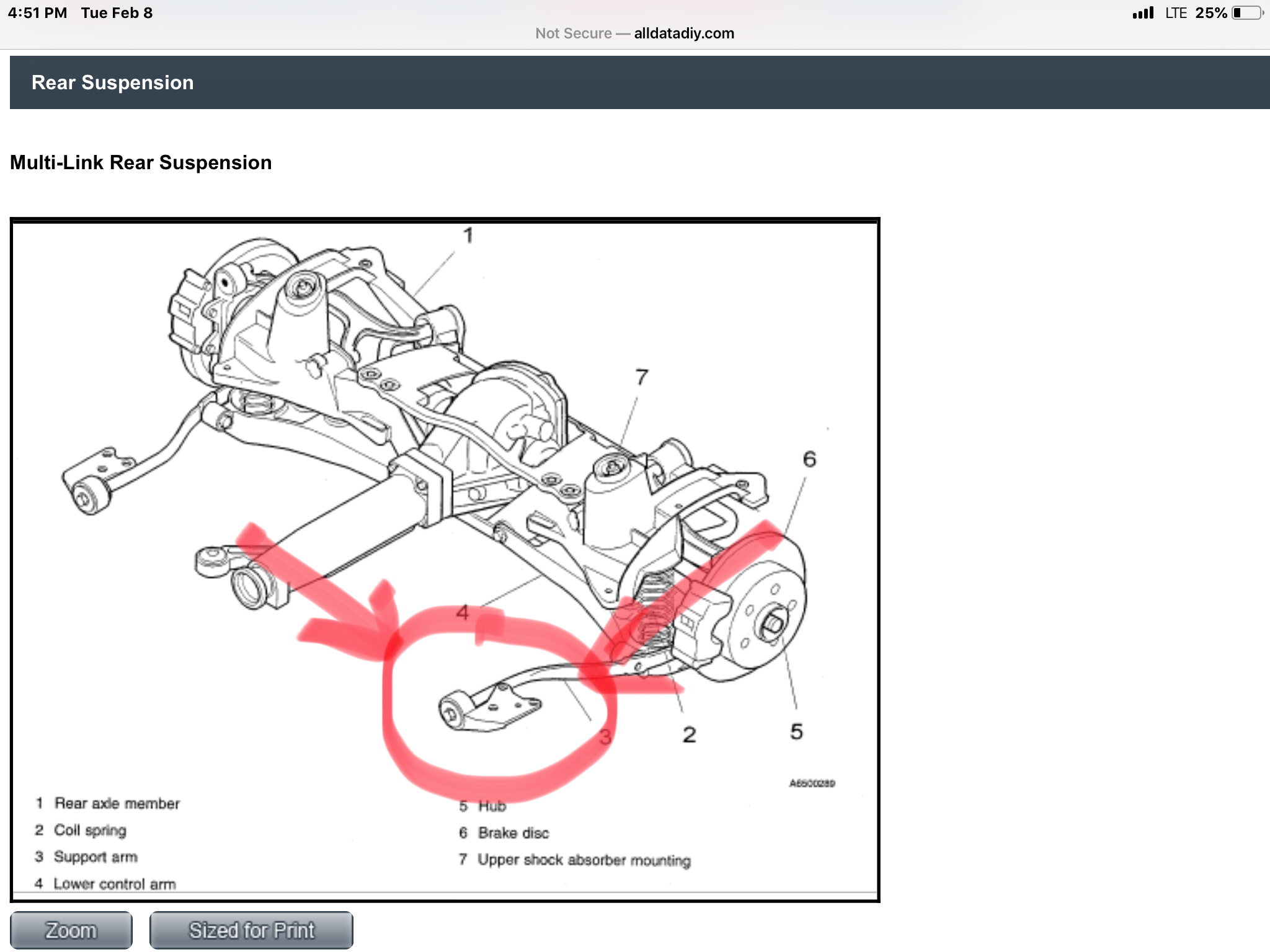 4:51 PM Tue Feb 8

LTE 25%

Not Secure — alldatadiy.com

Rear Suspension

Multi-Link Rear Suspension

1

7

6

4

3

2

5

A6500289

1 Rear axle member
2 Coil spring
3 Support arm
4 Lower control arm

5 Hub
6 Brake disc
7 Upper shock absorber mounting

Zoom

Sized for Print