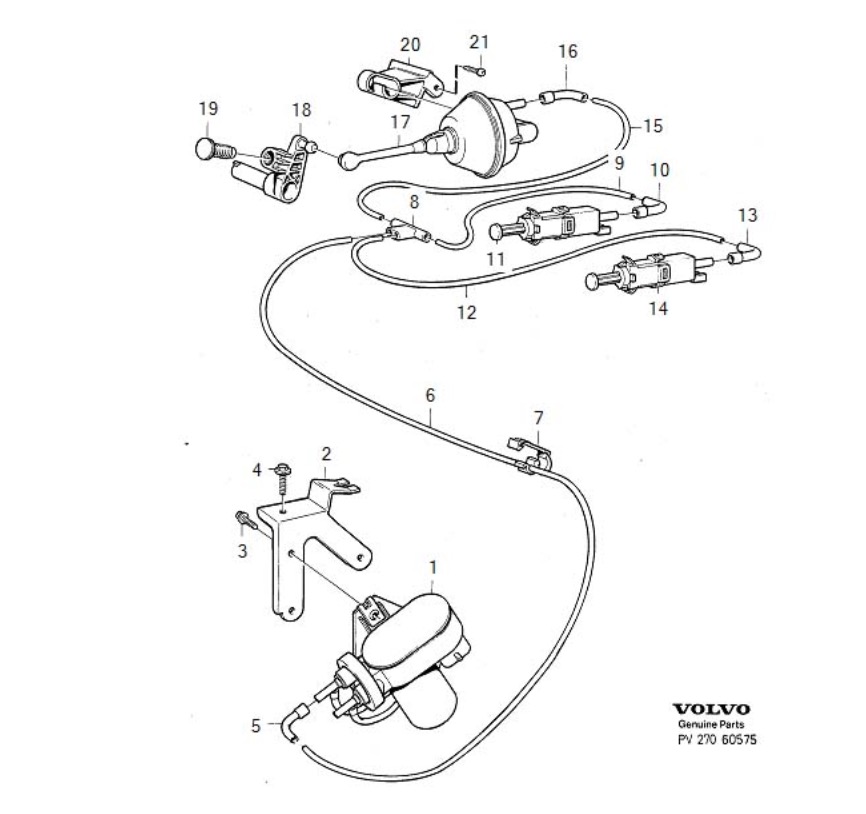 20
21
16
19
18
17
15
9
10
8
13
11
12
14
6
7
4
2
3
1
5
VOLVO
Genuine Parts
PV 270 60575