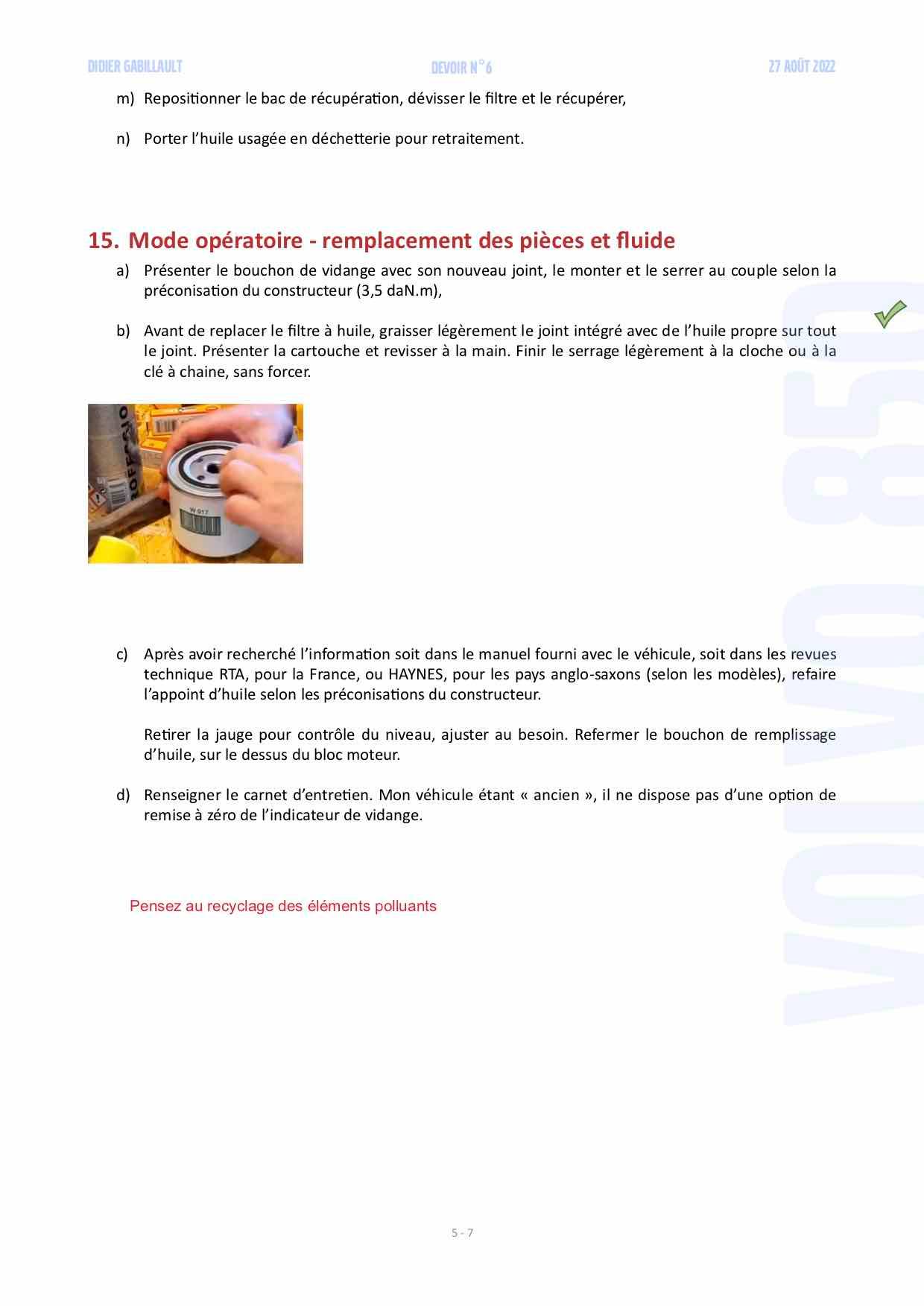 DIDIER GABILLAULT DEVOIR N°6 27 AOÛT 2022

m) Repositionner le bac de récupération, dévisser le filtre et le récupérer,

n) Porter l'huile usagée en déchetterie pour retraitement.

15. Mode opératoire - remplacement des pièces et fluide

a) Présenter le bouchon de vidange avec son nouveau joint, le monter et le serrer au couple selon la préconisation du constructeur (3,5 daN.m),

b) Avant de replacer le filtre à huile, graisser légèrement le joint intégré avec de l'huile propre sur tout le joint. Présenter la cartouche et revisser à la main. Finir le serrage légèrement à la cloche ou à la clé à chaine, sans forcer.

W 917

c) Après avoir recherché l'information soit dans le manuel fourni avec le véhicule, soit dans les revues technique RTA, pour la France, ou HAYNES, pour les pays anglo-saxons (selon les modèles), refaire l'appoint d'huile selon les préconisations du constructeur.

Retirer la jauge pour contrôle du niveau, ajuster au besoin. Refermer le bouchon de remplissage d'huile, sur le dessus du bloc moteur.

d) Renseigner le carnet d'entretien. Mon véhicule étant « ancien », il ne dispose pas d'une option de remise à zéro de l'indicateur de vidange.

Pensez au recyclage des éléments polluants

VOLVO 850

5 - 7