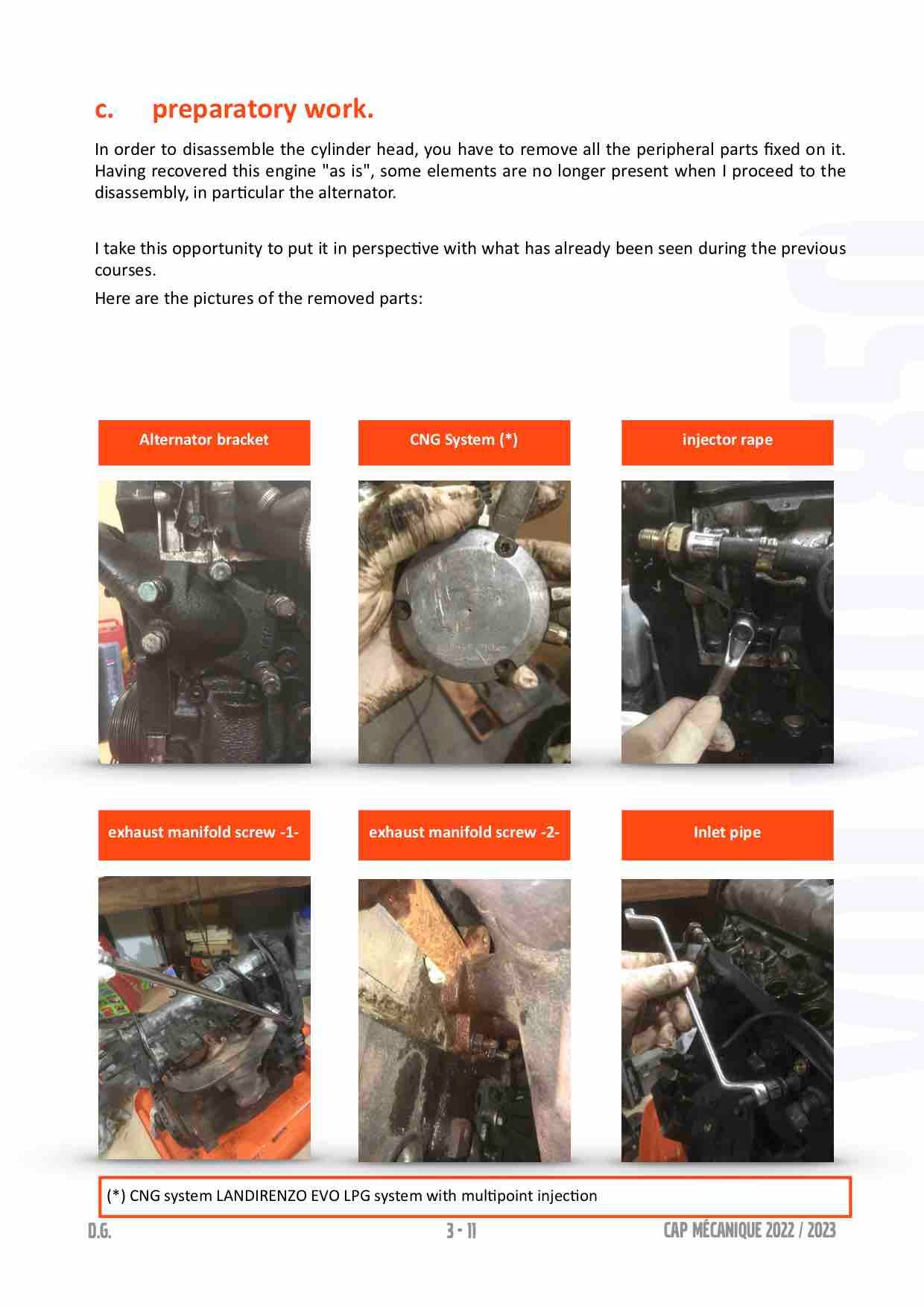 c. preparatory work.

In order to disassemble the cylinder head, you have to remove all the peripheral parts fixed on it. Having recovered this engine "as is", some elements are no longer present when I proceed to the disassembly, in particular the alternator.

I take this opportunity to put it in perspective with what has already been seen during the previous courses.

Here are the pictures of the removed parts:

Alternator bracket

CNG System (*)

injector rape

exhaust manifold screw -1-

exhaust manifold screw -2-

Inlet pipe

(*) CNG system LANDIRENZO EVO LPG system with multipoint injection

D.G.

3 - 11

CAP MÉCANIQUE 2022 / 2023