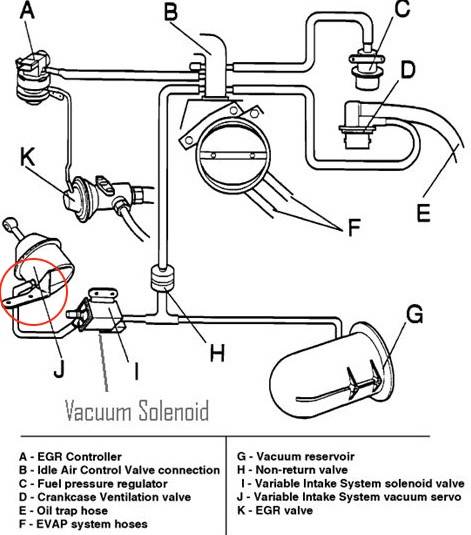 A
B
C
D
K
E
F
G
H
J
I
Vacuum Solenoid

A - EGR Controller
B - Idle Air Control Valve connection
C - Fuel pressure regulator
D - Crankcase Ventilation valve
E - Oil trap hose
F - EVAP system hoses

G - Vacuum reservoir
H - Non-return valve
I - Variable Intake System solenoid valve
J - Variable Intake System vacuum servo
K - EGR valve