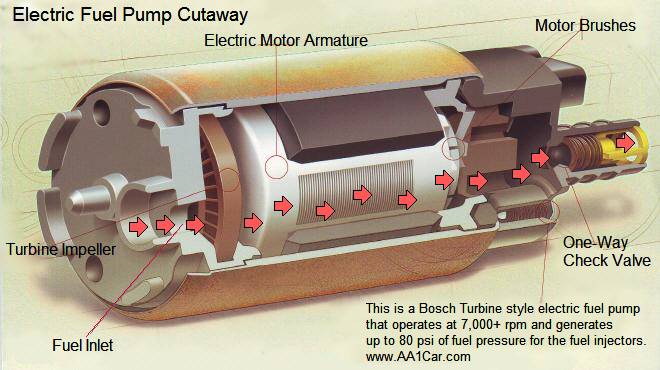 Electric Fuel Pump Cutaway

Electric Motor Armature

Motor Brushes

Turbine Impeller

One-Way Check Valve

Fuel Inlet

This is a Bosch Turbine style electric fuel pump that operates at 7,000+ rpm and generates up to 80 psi of fuel pressure for the fuel injectors.
www.AA1Car.com