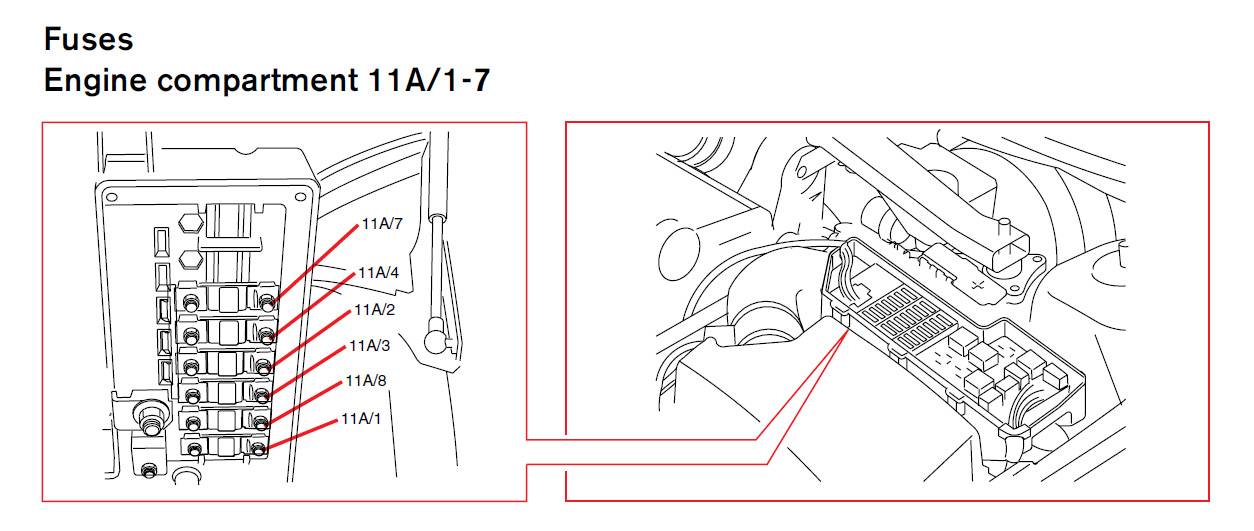 Fuses
Engine compartment 11A/1-7

11A/7
11A/4
11A/2
11A/3
11A/8
11A/1

+